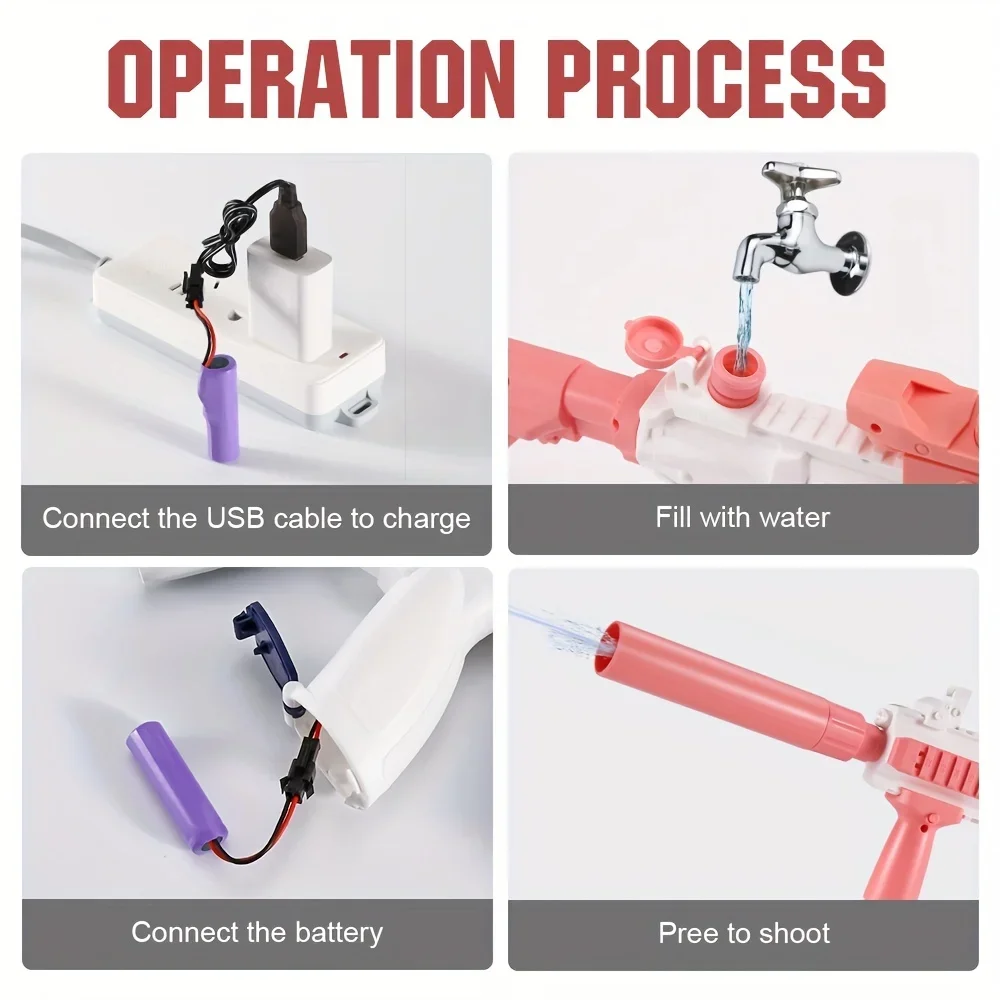 OPERATION PROCESS

Connect the USB cable to charge

Fill with water

Connect the battery

Pree to shoot