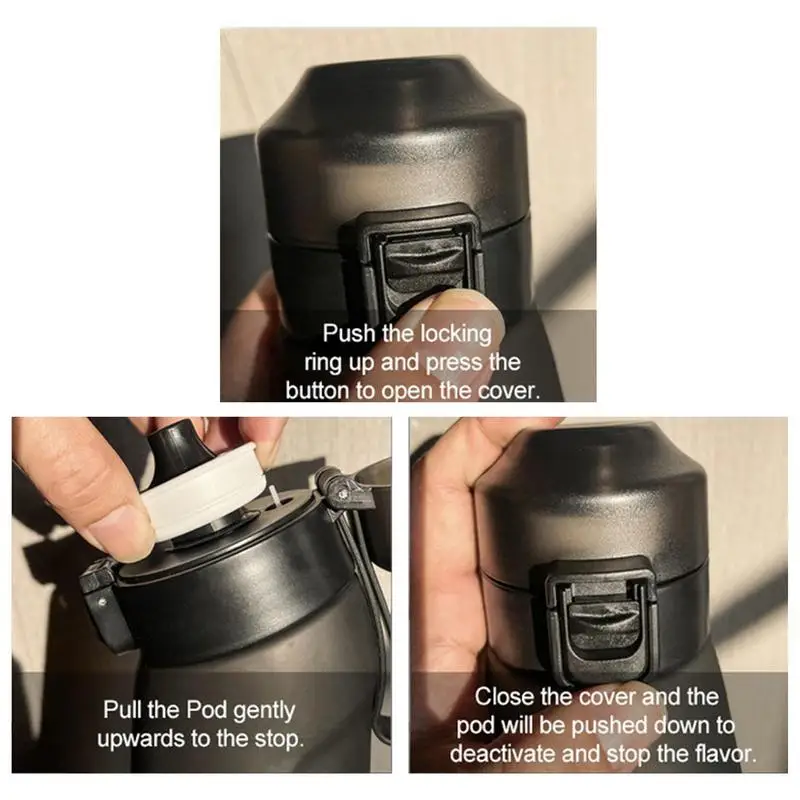 Push the locking ring up and press the button to open the cover.

Pull the Pod gently upwards to the stop.

Close the cover and the pod will be pushed down to deactivate and stop the flavor.