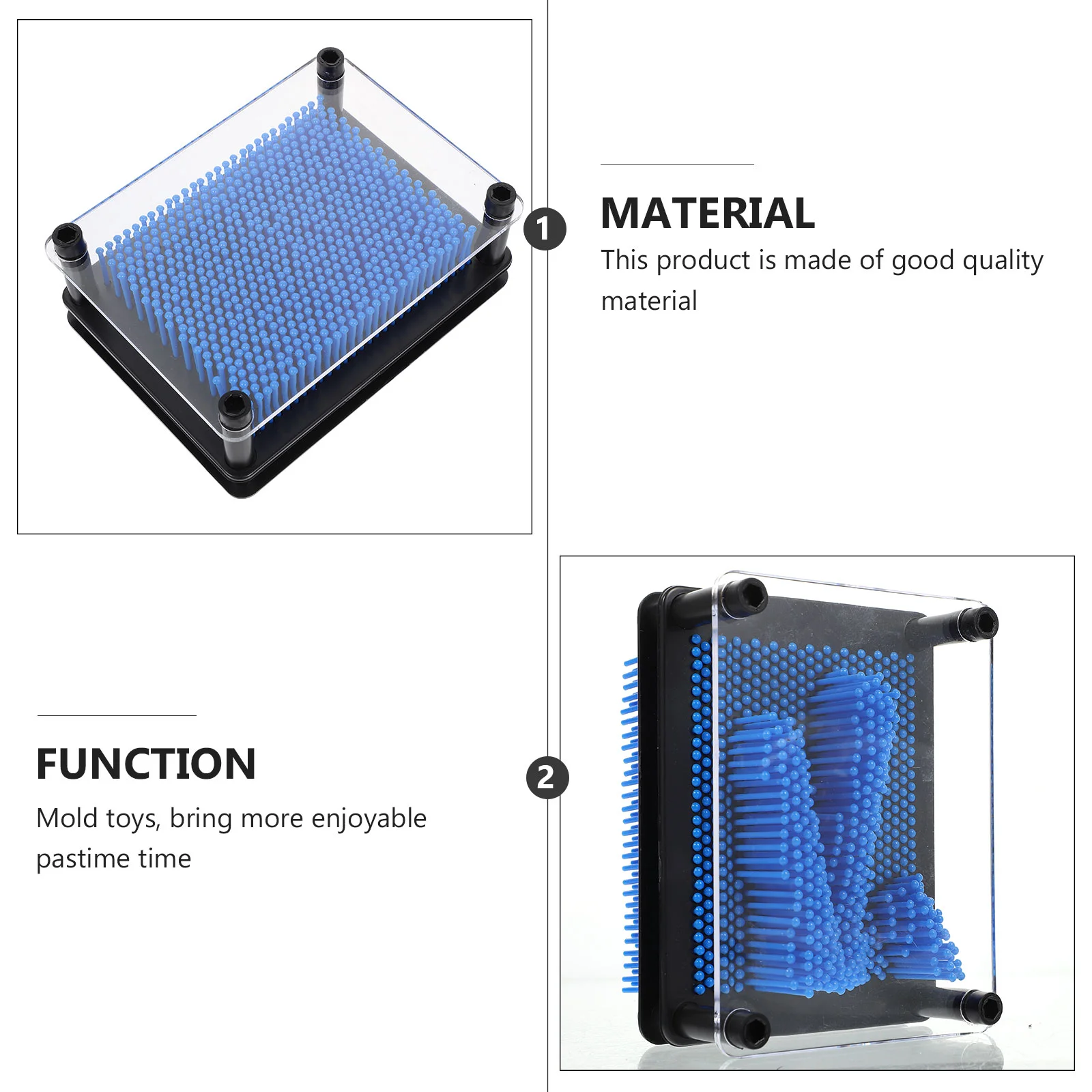 1

MATERIAL

This product is made of good quality material

FUNCTION

Mold toys, bring more enjoyable pastime time

2