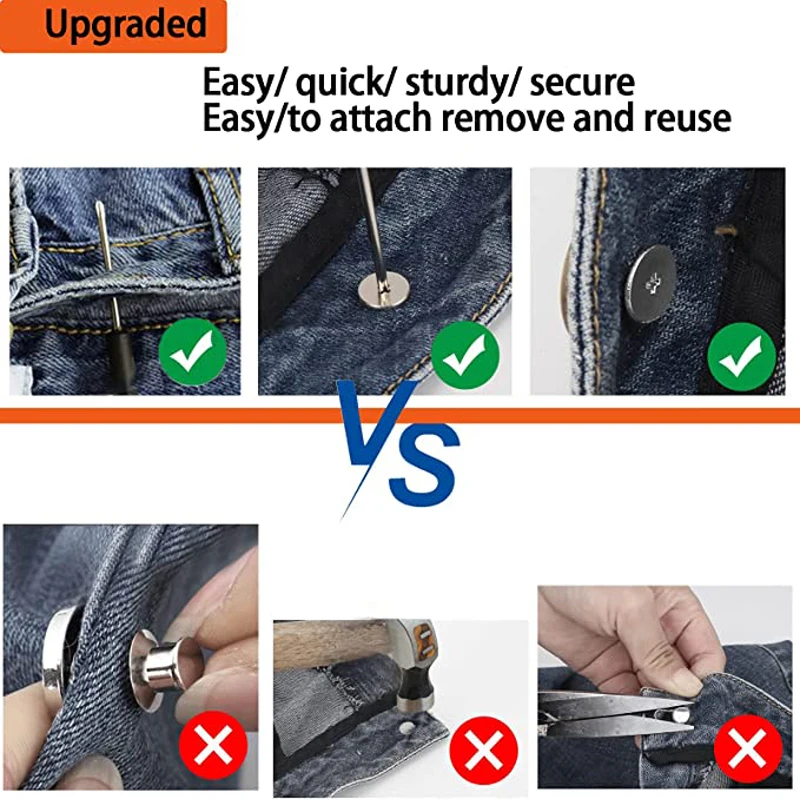 Upgraded

Easy/ quick/ sturdy/ secure
Easy/to attach remove and reuse

VS