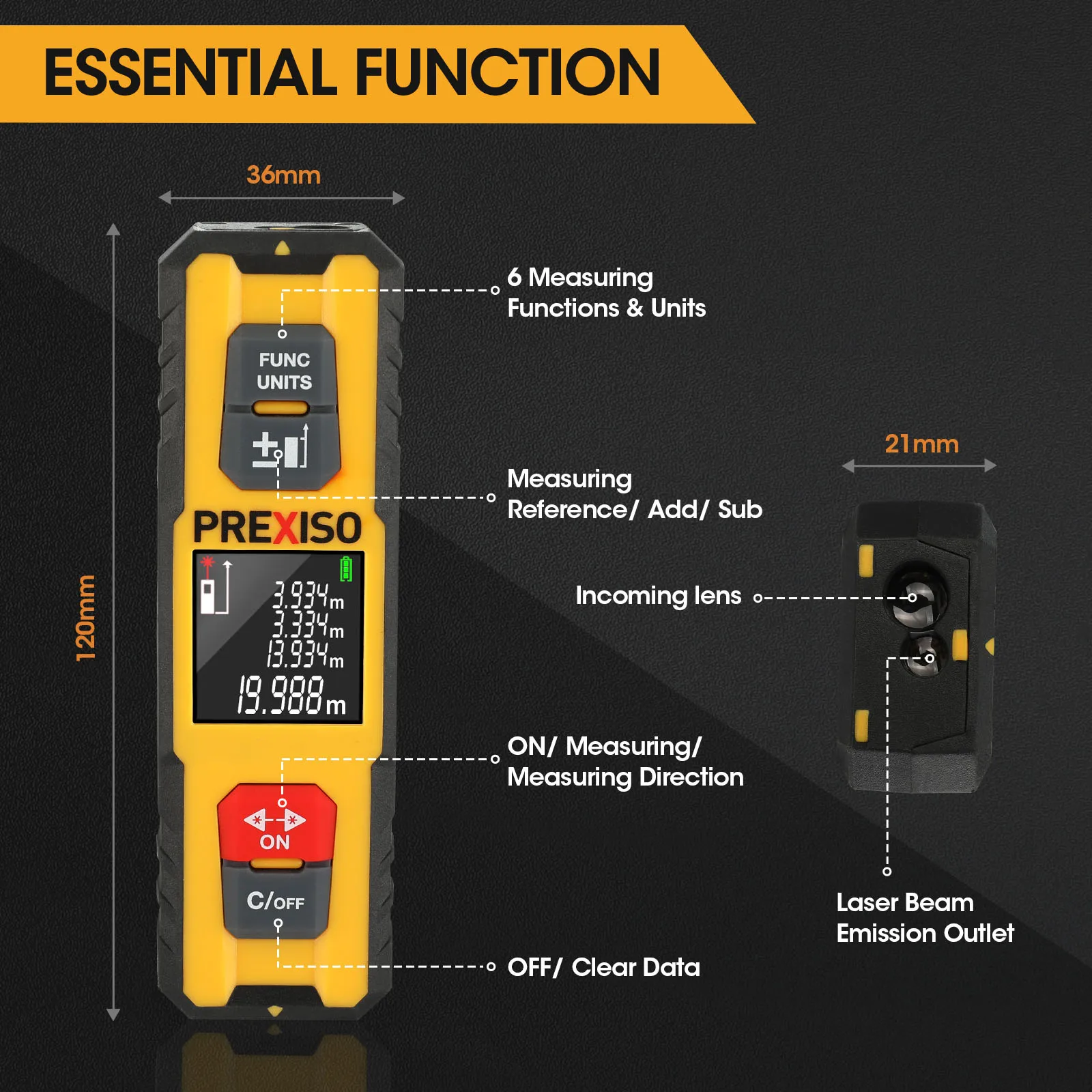 ESSENTIAL FUNCTION

36mm

120mm

FUNC
UNITS

PREXISO

3.934m
3.334m
13.934m
19.988m

ON

C/OFF

6 Measuring Functions & Units

Measuring Reference/ Add/ Sub

ON/ Measuring/ Measuring Direction

OFF/ Clear Data

21mm

Incoming lens

Laser Beam Emission Outlet