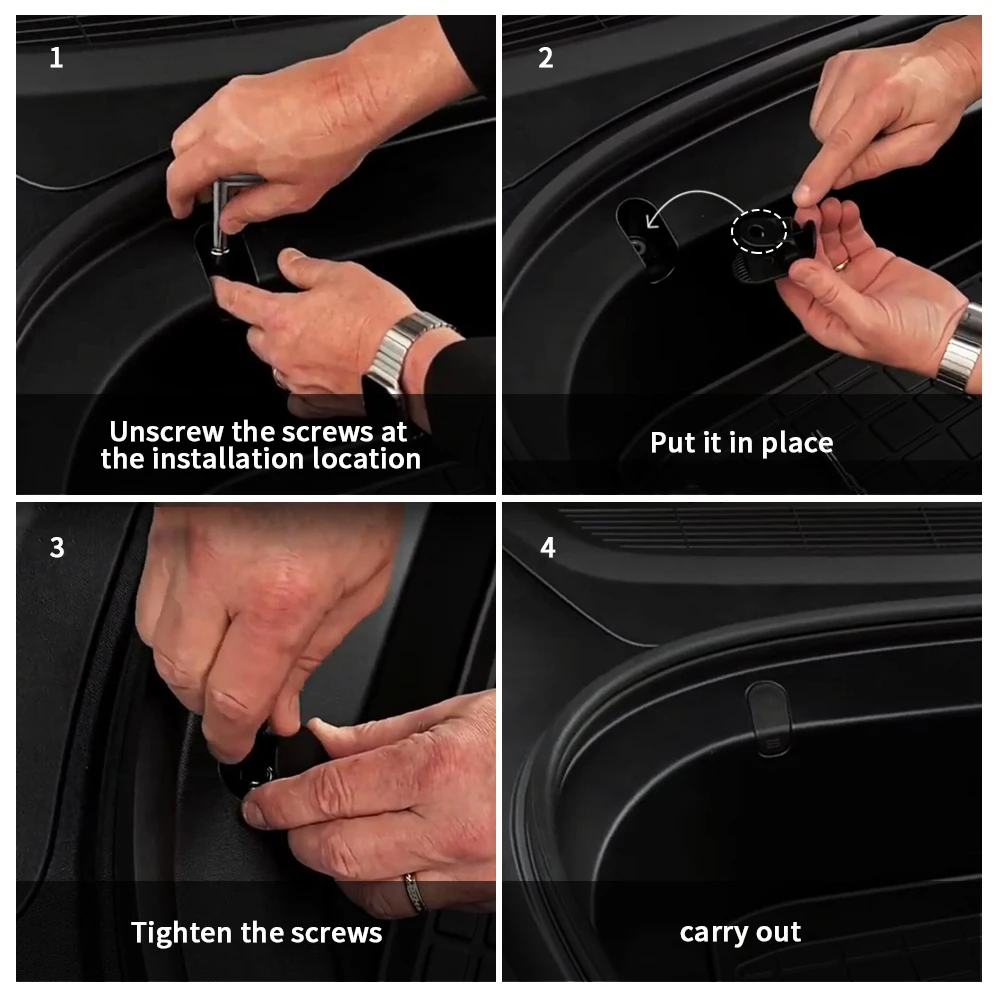 1

Unscrew the screws at the installation location

2

Put it in place

3

Tighten the screws

4

carry out