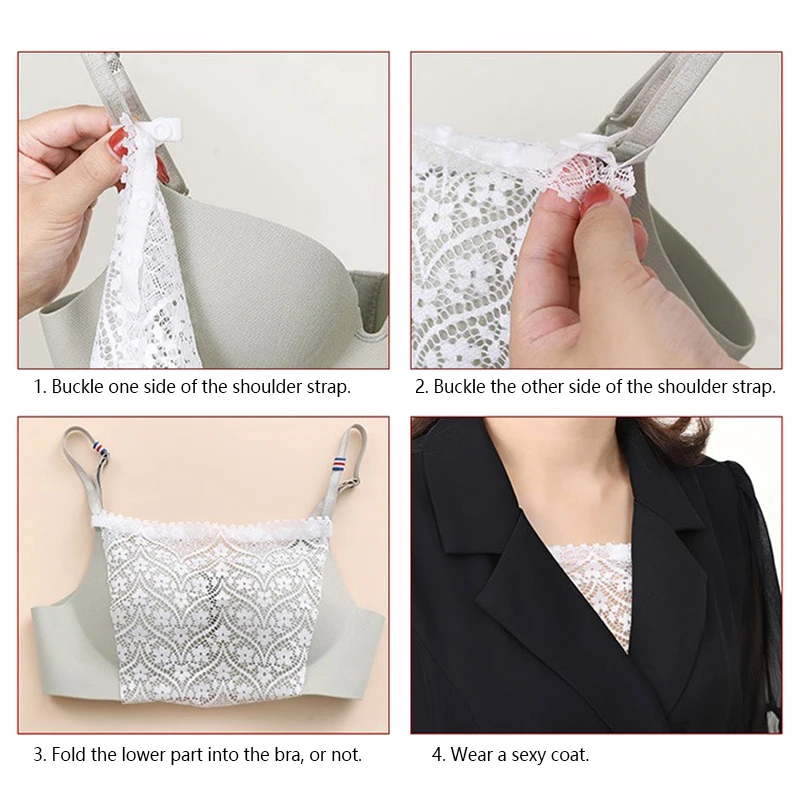 1. Buckle one side of the shoulder strap.

2. Buckle the other side of the shoulder strap.

3. Fold the lower part into the bra, or not.

4. Wear a sexy coat.