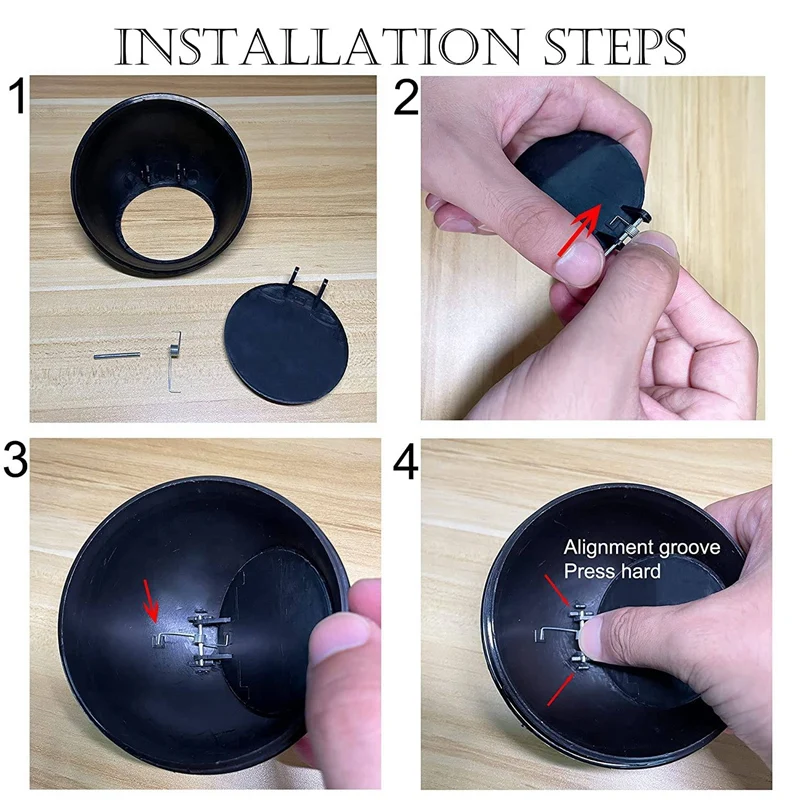 INSTALLATION STEPS

1

2

3

4

Alignment groove
Press hard