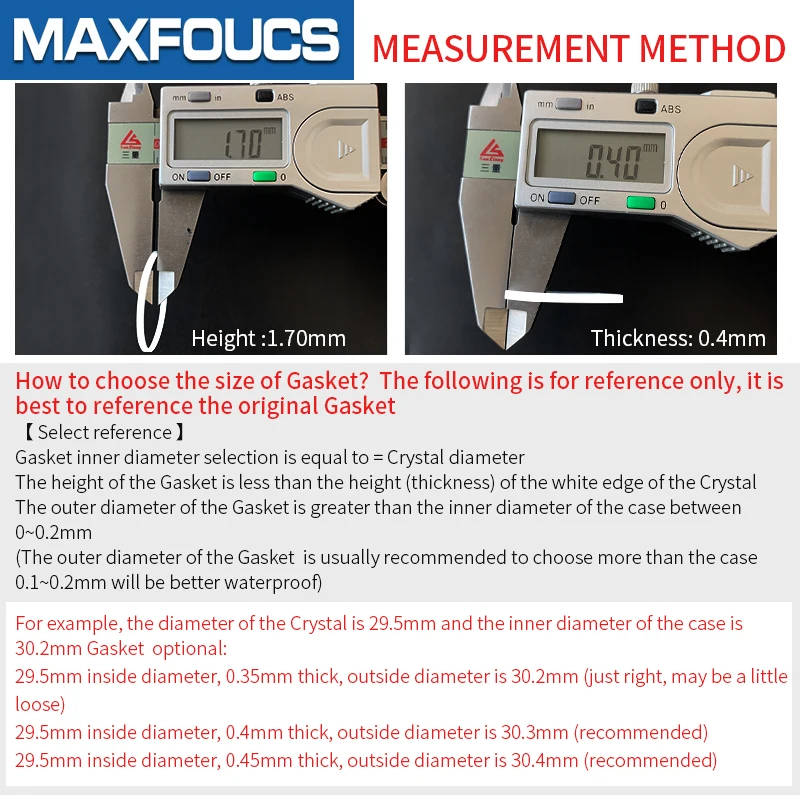 MAXFOUCS MEASUREMENT METHOD

mm in ABS
1.70 mm
ON OFF 0
Height :1.70mm

mm in ABS
0.40 mm
ON OFF 0
Thickness: 0.4mm

How to choose the size of Gasket? The following is for reference only, it is best to reference the original Gasket
【 Select reference 】
Gasket inner diameter selection is equal to = Crystal diameter
The height of the Gasket is less than the height (thickness) of the white edge of the Crystal
The outer diameter of the Gasket is greater than the inner diameter of the case between 0~0.2mm
(The outer diameter of the Gasket is usually recommended to choose more than the case 0.1~0.2mm will be better waterproof)

For example, the diameter of the Crystal is 29.5mm and the inner diameter of the case is 30.2mm Gasket optional:
29.5mm inside diameter, 0.35mm thick, outside diameter is 30.2mm (just right, may be a little loose)
29.5mm inside diameter, 0.4mm thick, outside diameter is 30.3mm (recommended)
29.5mm inside diameter, 0.45mm thick, outside diameter is 30.4mm (recommended)