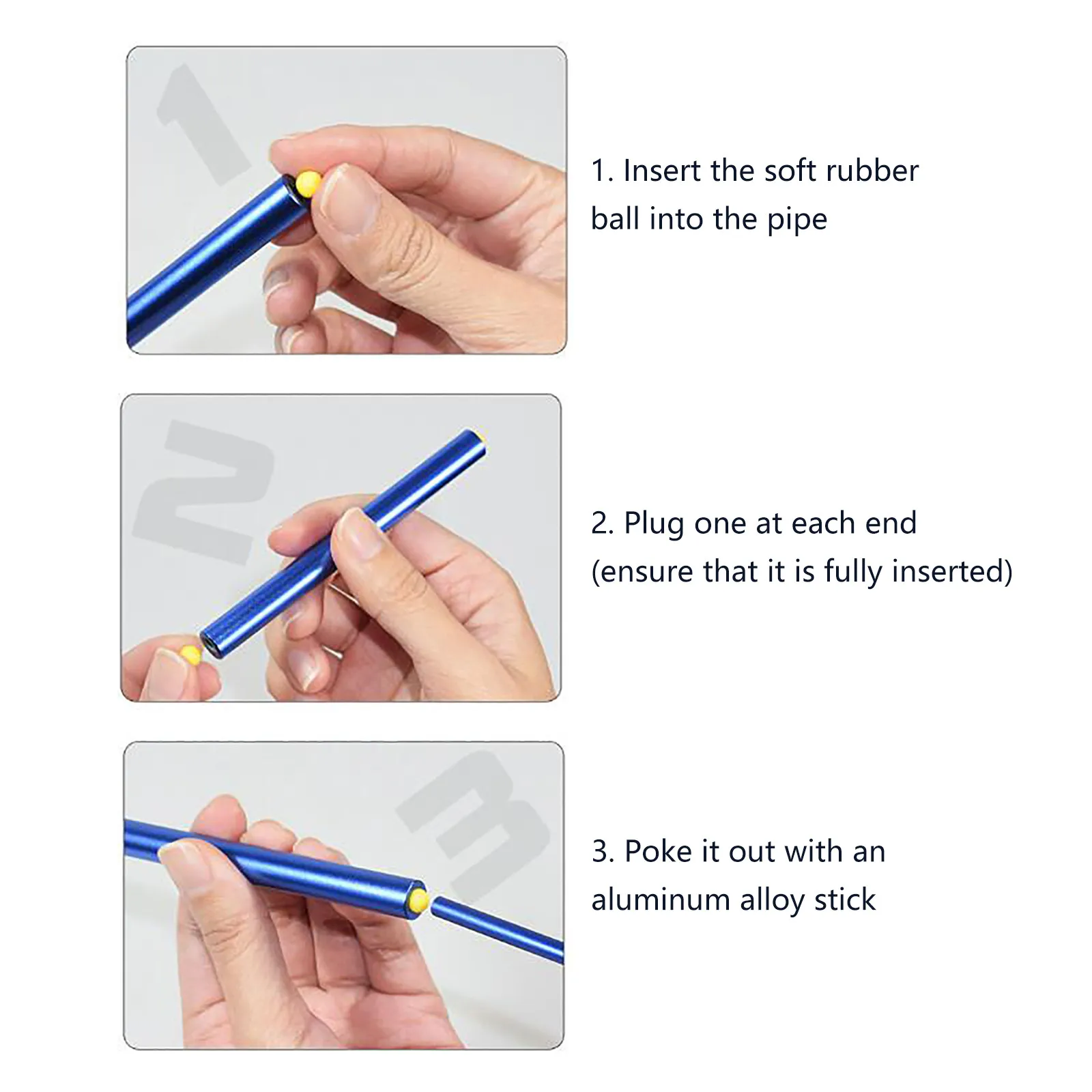 1

1. Insert the soft rubber ball into the pipe

2

2. Plug one at each end (ensure that it is fully inserted)

3

3. Poke it out with an aluminum alloy stick