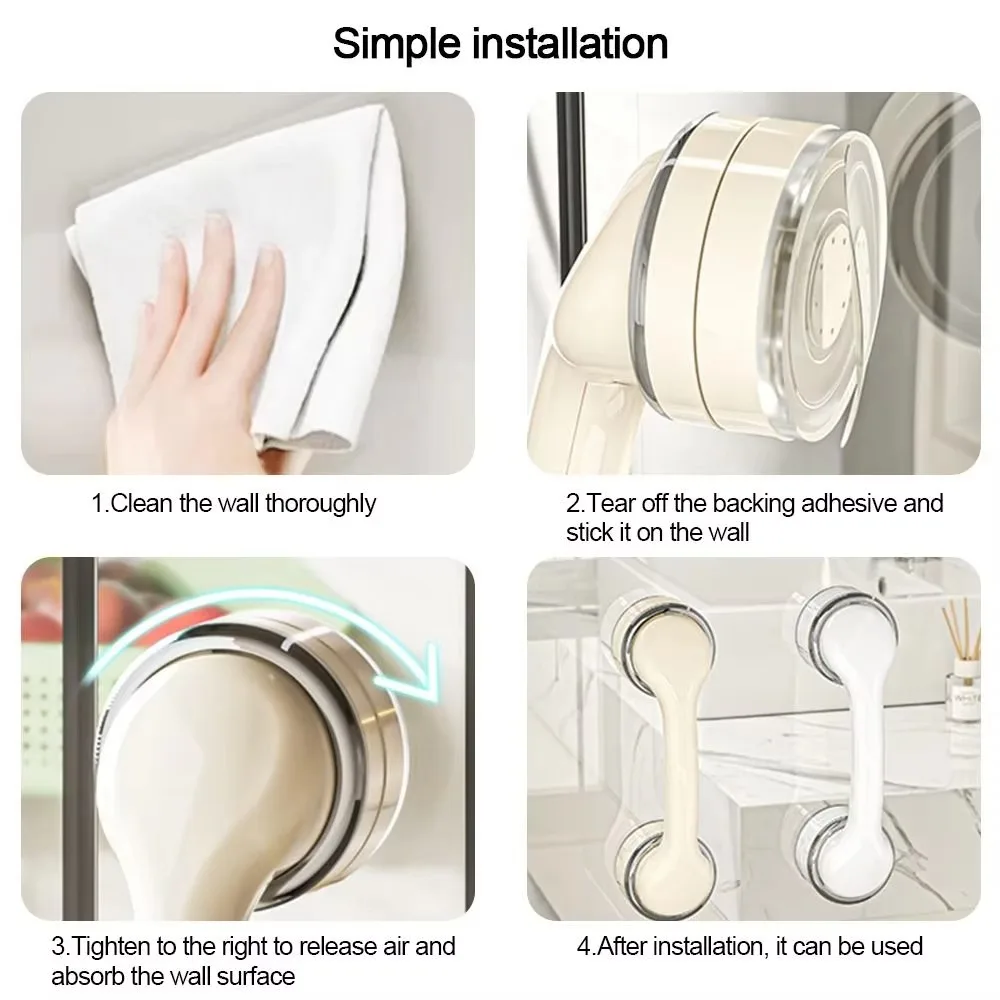 Simple installation

1.Clean the wall thoroughly

2.Tear off the backing adhesive and stick it on the wall

3.Tighten to the right to release air and absorb the wall surface

4.After installation, it can be used