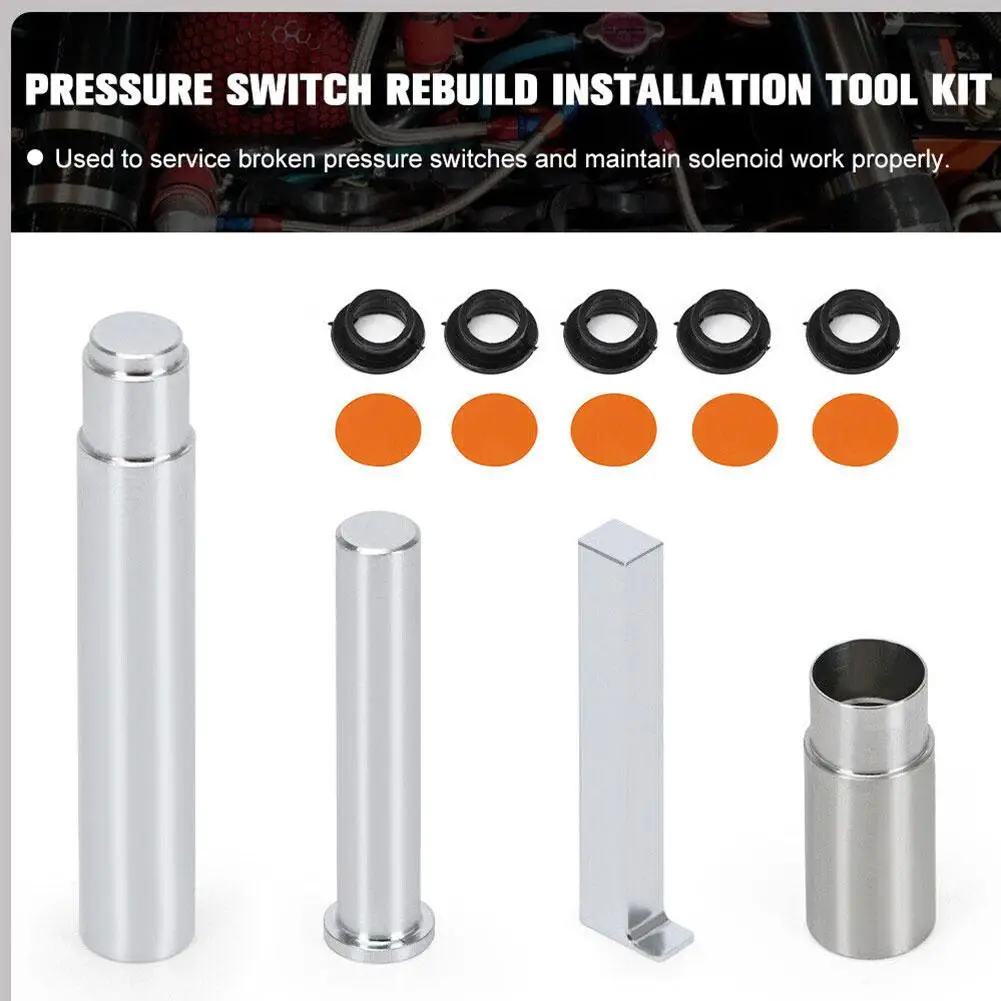 PRESSURE SWITCH REBUILD INSTALLATION TOOL KIT

● Used to service broken pressure switches and maintain solenoid work properly.