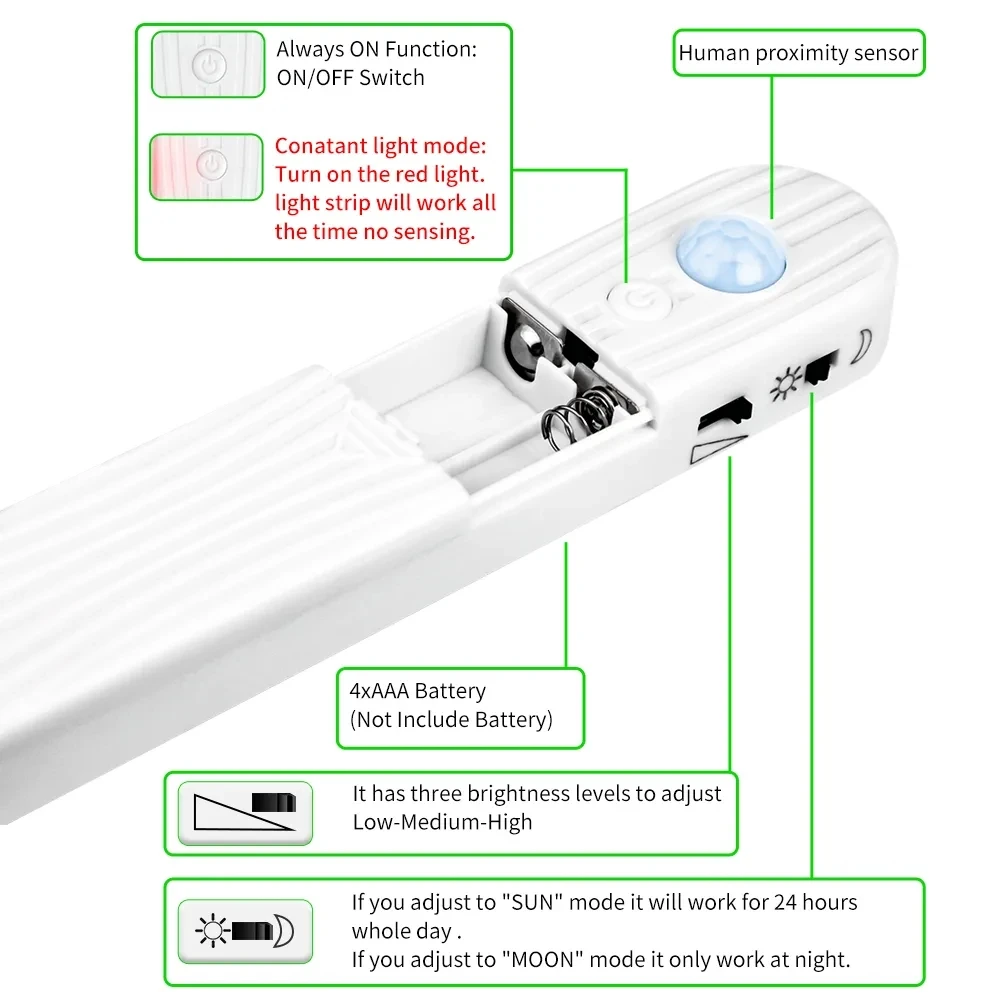 Always ON Function:
ON/OFF Switch

Conatant light mode:
Turn on the red light.
light strip will work all the time no sensing.

Human proximity sensor

4xAAA Battery
(Not Include Battery)

It has three brightness levels to adjust
Low-Medium-High

If you adjust to "SUN" mode it will work for 24 hours whole day .
If you adjust to "MOON" mode it only work at night.