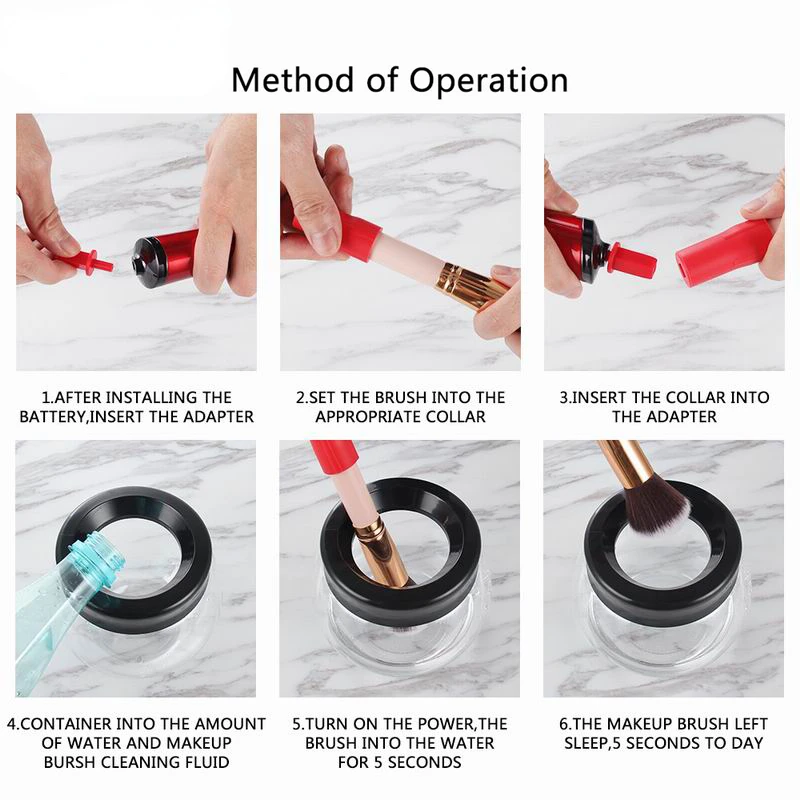 Method of Operation

1.AFTER INSTALLING THE BATTERY,INSERT THE ADAPTER

2.SET THE BRUSH INTO THE APPROPRIATE COLLAR

3.INSERT THE COLLAR INTO THE ADAPTER

4.CONTAINER INTO THE AMOUNT OF WATER AND MAKEUP BURSH CLEANING FLUID

5.TURN ON THE POWER,THE BRUSH INTO THE WATER FOR 5 SECONDS

6.THE MAKEUP BRUSH LEFT SLEEP,5 SECONDS TO DAY