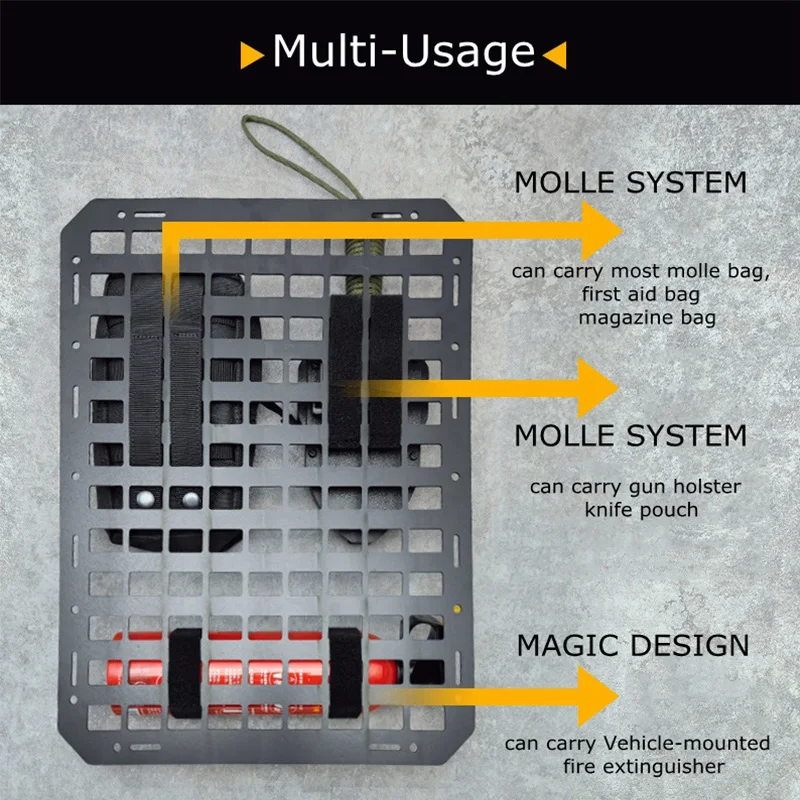 Multi-Usage

MOLLE SYSTEM

can carry most molle bag, first aid bag magazine bag

MOLLE SYSTEM

can carry gun holster knife pouch

MAGIC DESIGN

can carry Vehicle-mounted fire extinguisher