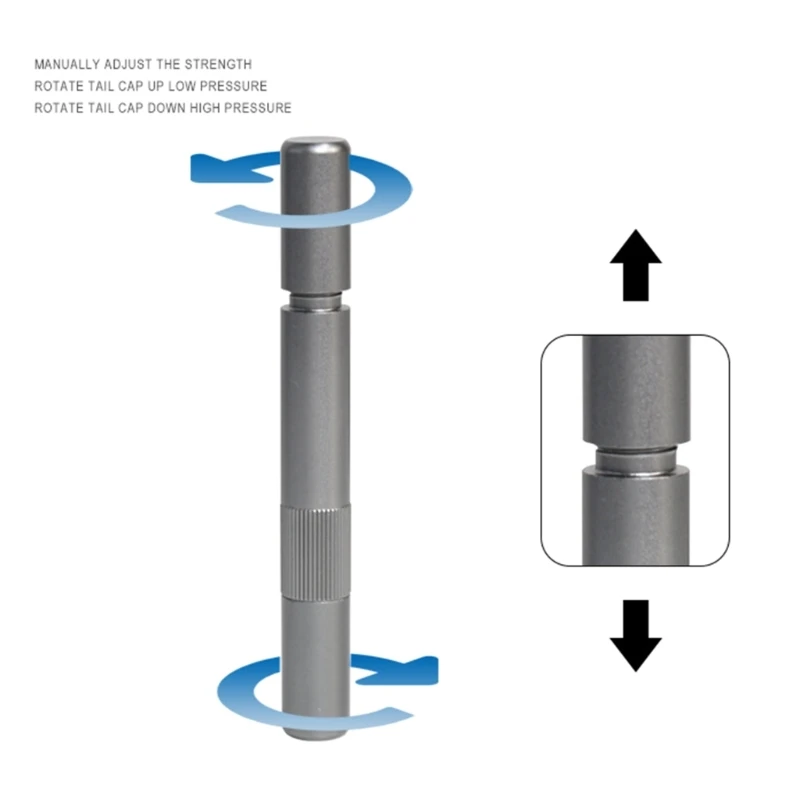 MANUALLY ADJUST THE STRENGTH
ROTATE TAIL CAP UP LOW PRESSURE
ROTATE TAIL CAP DOWN HIGH PRESSURE