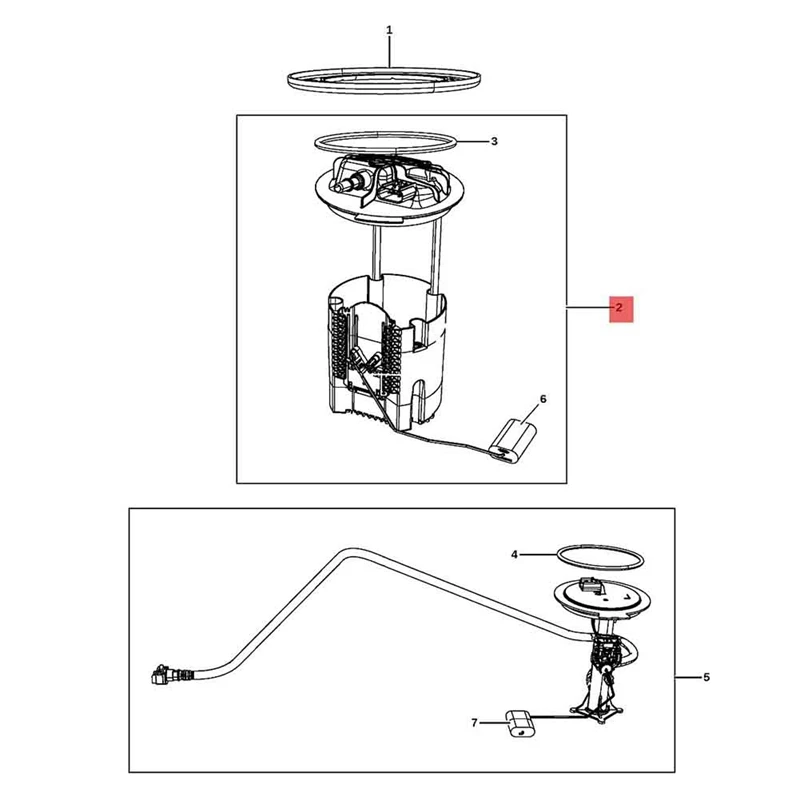 1

3

2

6

4

5

7