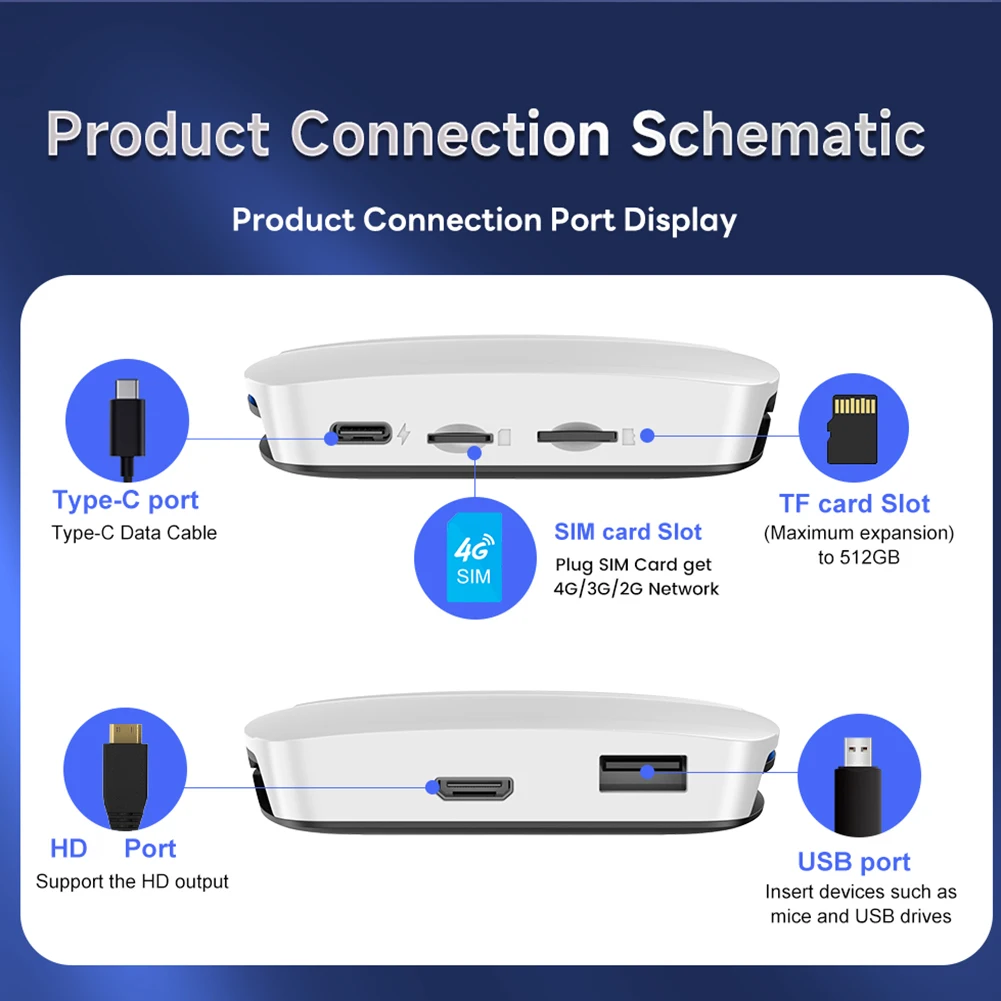 Product Connection Schematic

Product Connection Port Display

Type-C port
Type-C Data Cable

4G
SIM

SIM card Slot
Plug SIM Card get 4G/3G/2G Network

TF card Slot
(Maximum expansion) to 512GB

HD Port
Support the HD output

USB port
Insert devices such as mice and USB drives