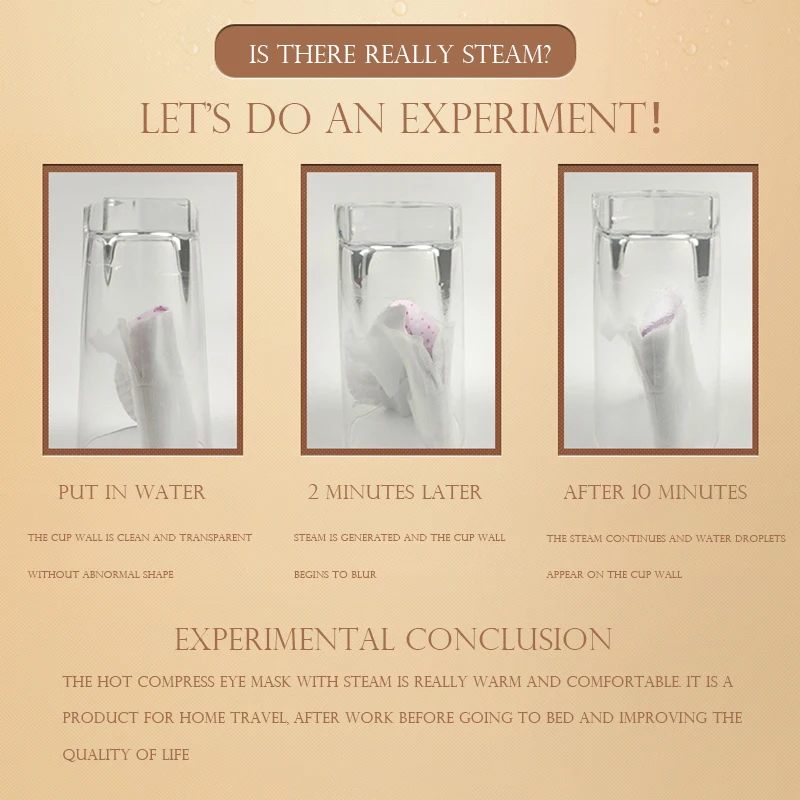 IS THERE REALLY STEAM?

LET'S DO AN EXPERIMENT!

PUT IN WATER

THE CUP WALL IS CLEAN AND TRANSPARENT WITHOUT ABNORMAL SHAPE

2 MINUTES LATER

STEAM IS GENERATED AND THE CUP WALL BEGINS TO BLUR

AFTER 10 MINUTES

THE STEAM CONTINUES AND WATER DROPLETS APPEAR ON THE CUP WALL

EXPERIMENTAL CONCLUSION

THE HOT COMPRESS EYE MASK WITH STEAM IS REALLY WARM AND COMFORTABLE. IT IS A PRODUCT FOR HOME TRAVEL, AFTER WORK BEFORE GOING TO BED AND IMPROVING THE QUALITY OF LIFE