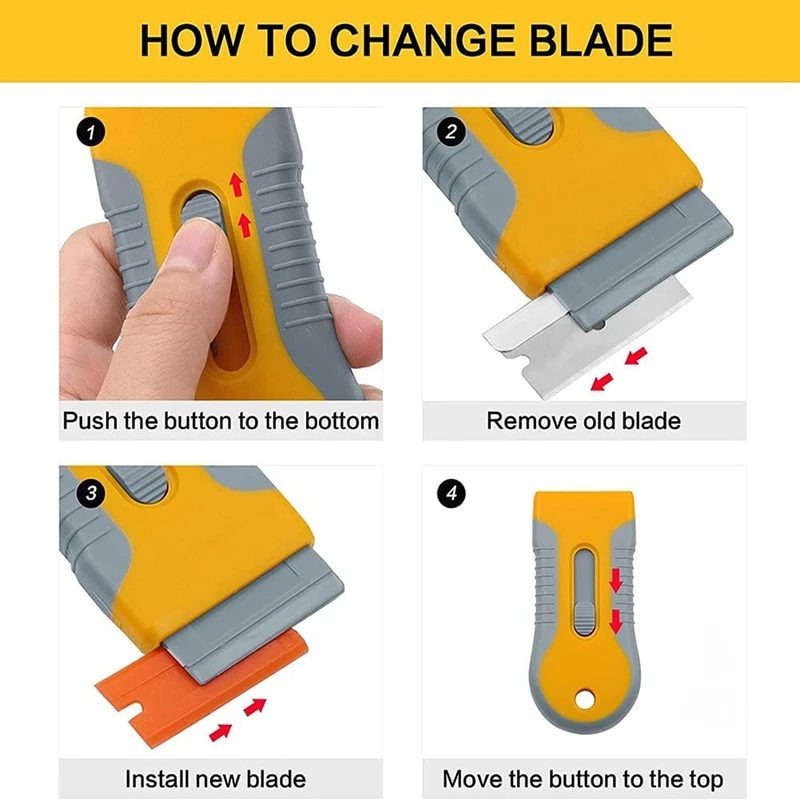 HOW TO CHANGE BLADE

1

Push the button to the bottom

2

Remove old blade

3

Install new blade

4

Move the button to the top