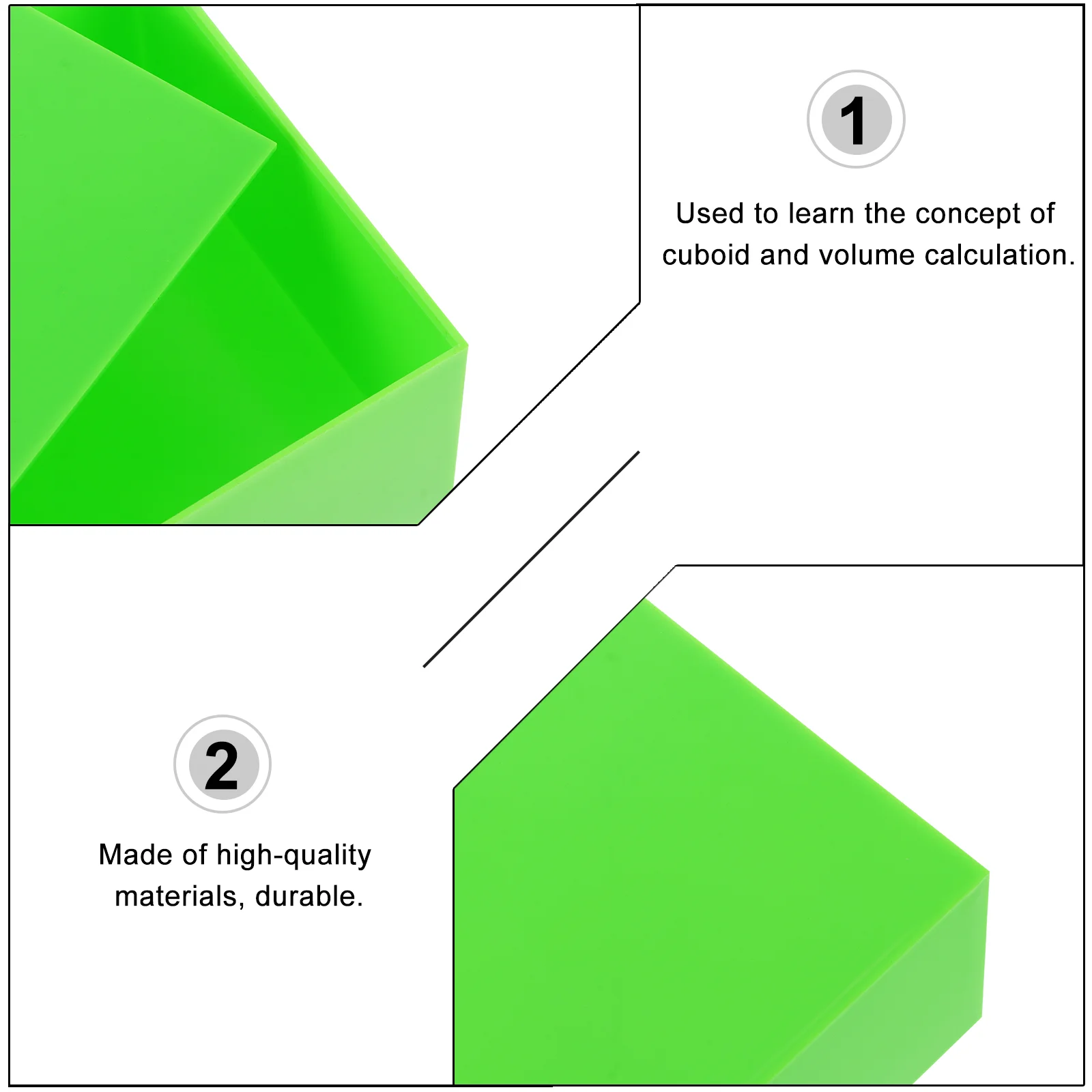 1

Used to learn the concept of cuboid and volume calculation.

2

Made of high-quality materials, durable.