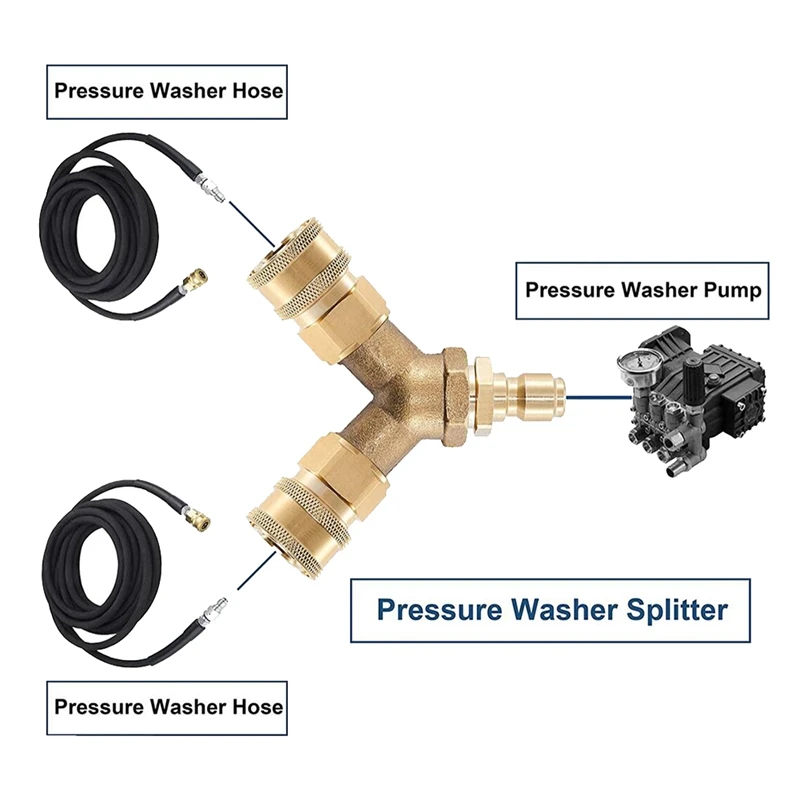 Pressure Washer Hose

Pressure Washer Pump

Pressure Washer Splitter

Pressure Washer Hose