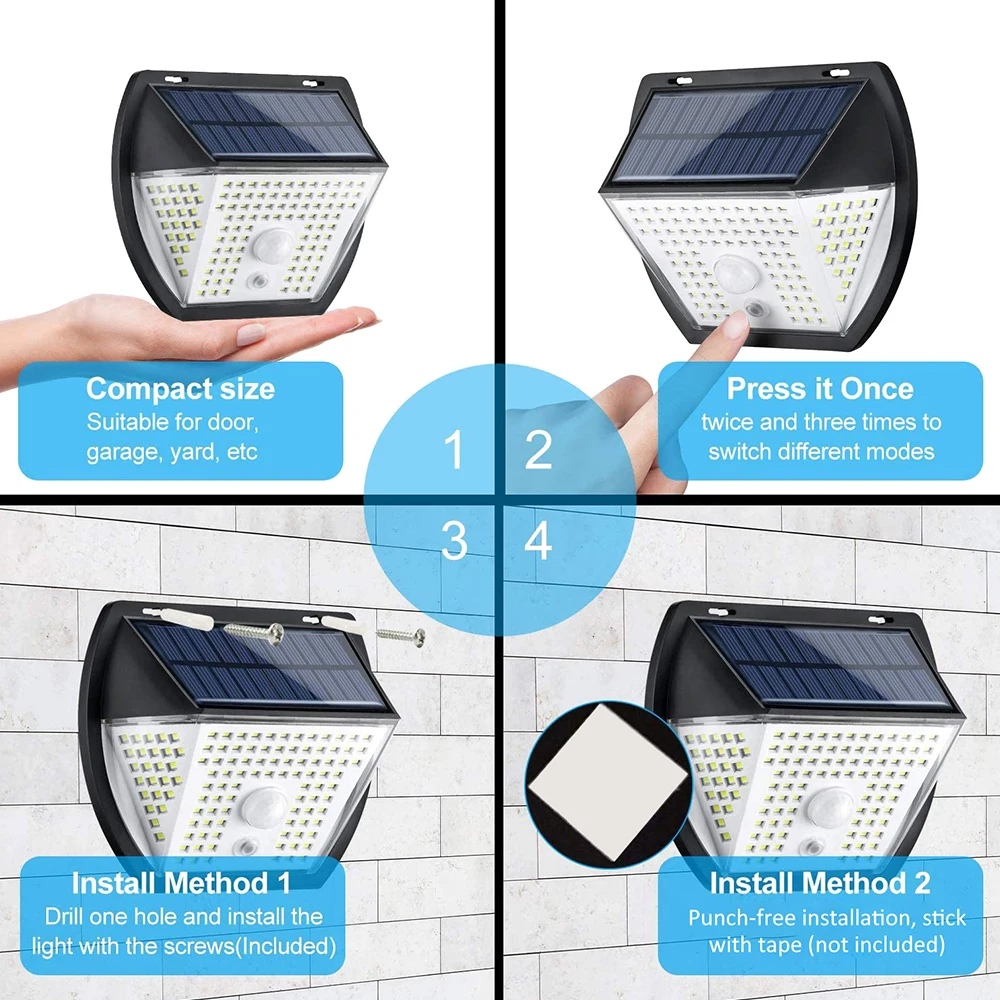 Compact size
Suitable for door, garage, yard, etc

1

2

Press it Once
twice and three times to switch different modes

3

4

Install Method 1
Drill one hole and install the light with the screws(Included)

Install Method 2
Punch-free installation, stick with tape (not included)