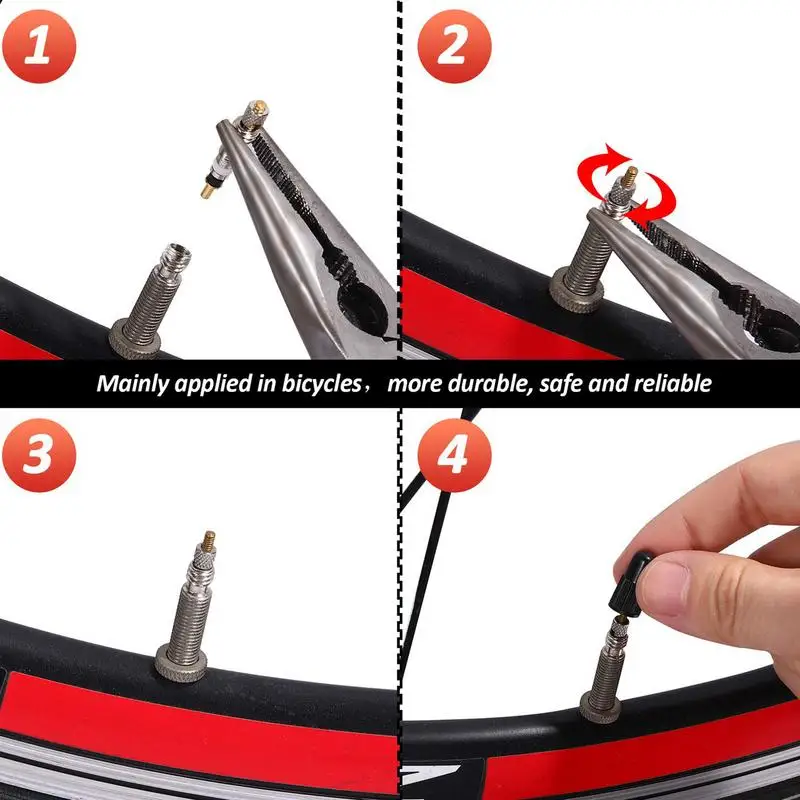 1

2

Mainly applied in bicycles， more durable, safe and reliable

3

4