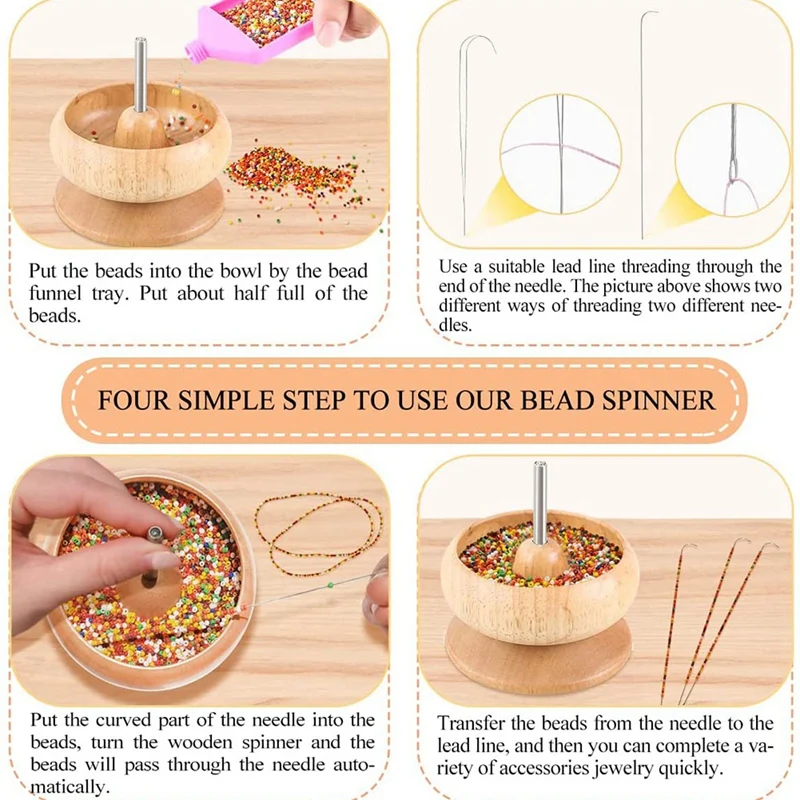 Put the beads into the bowl by the bead funnel tray. Put about half full of the beads.

Use a suitable lead line threading through the end of the needle. The picture above shows two different ways of threading two different needles.

FOUR SIMPLE STEP TO USE OUR BEAD SPINNER

Put the curved part of the needle into the beads, turn the wooden spinner and the beads will pass through the needle automatically.

Transfer the beads from the needle to the lead line, and then you can complete a variety of accessories jewelry quickly.