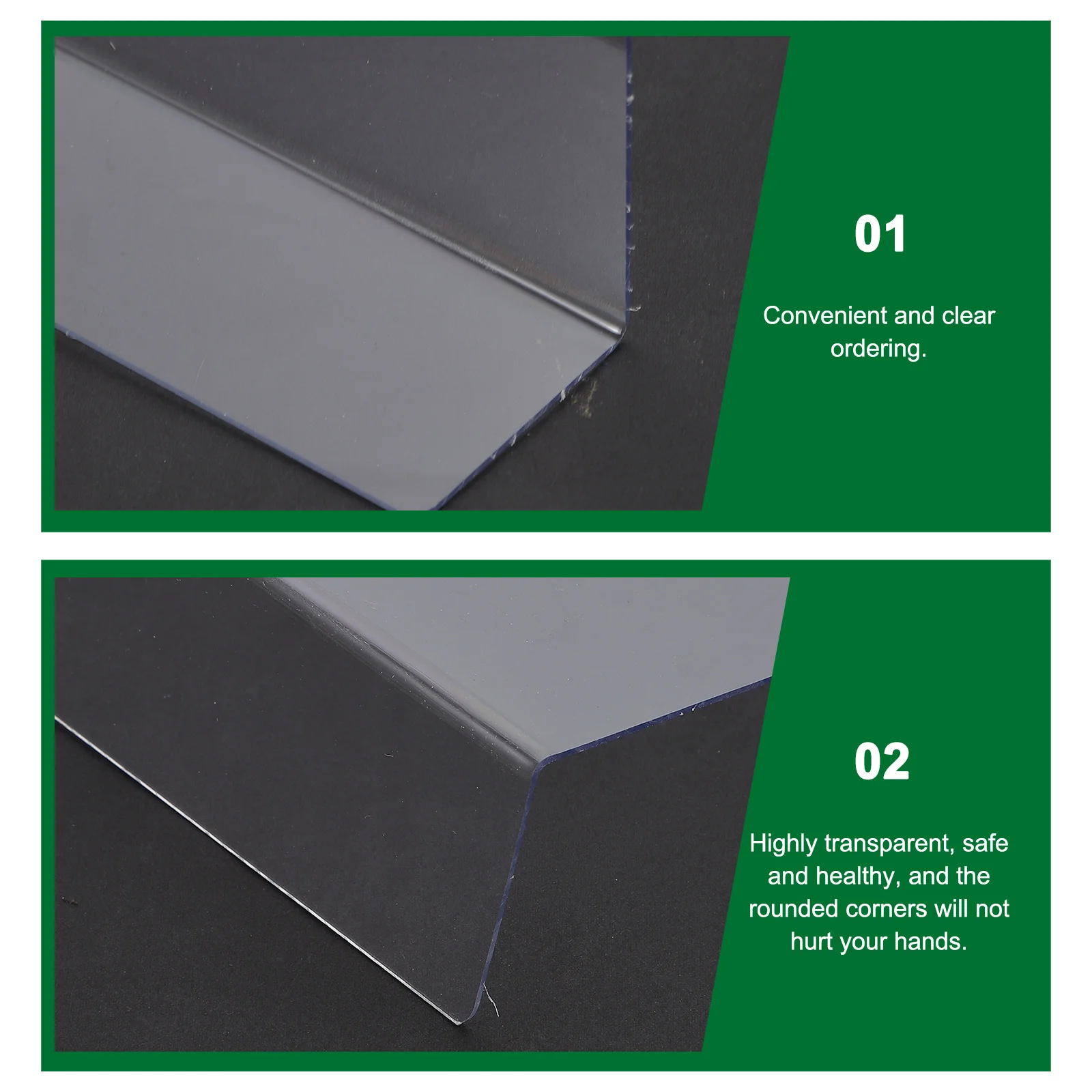 01

Convenient and clear ordering.

02

Highly transparent, safe and healthy, and the rounded corners will not hurt your hands.