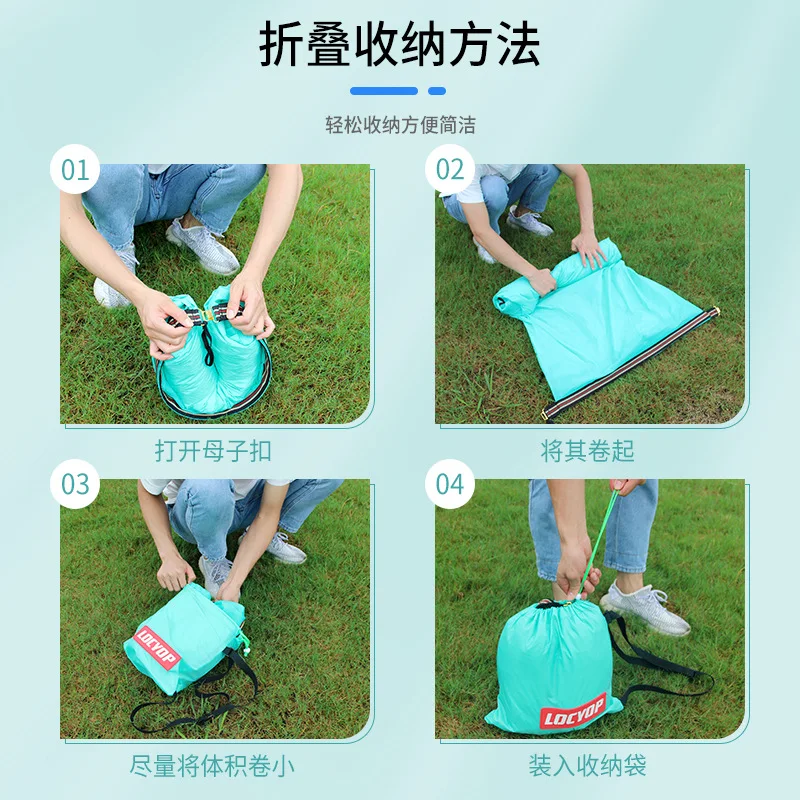 折叠收纳方法

轻松收纳方便简洁

01

打开母子扣

02

将其卷起

03

LOCVOP

尽量将体积卷小

04

LOCVOP

装入收纳袋