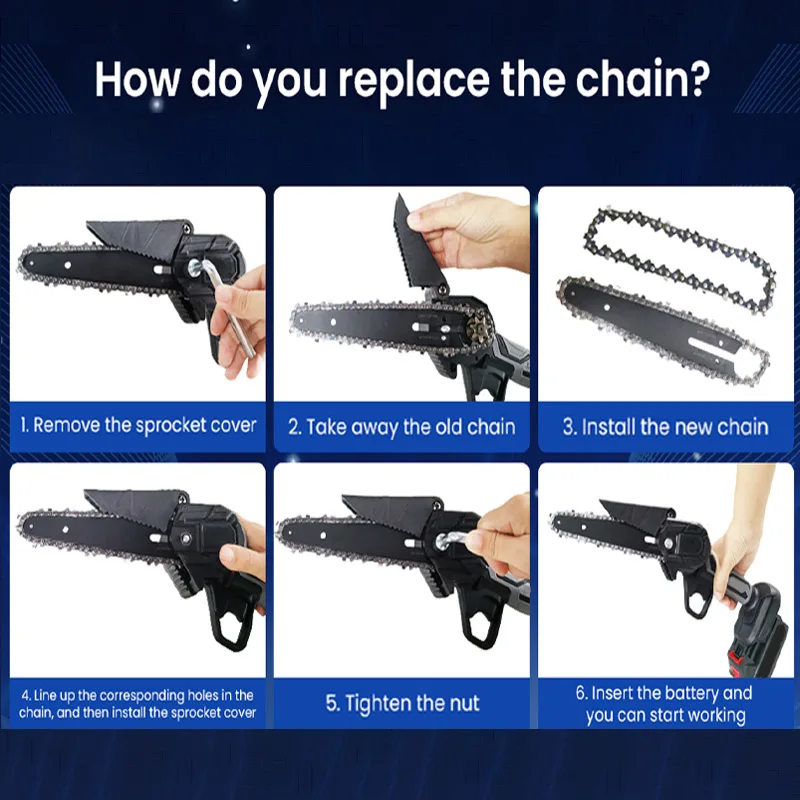 How do you replace the chain?

1. Remove the sprocket cover

2. Take away the old chain

3. Install the new chain

4. Line up the corresponding holes in the chain, and then install the sprocket cover

5. Tighten the nut

6. Insert the battery and you can start working