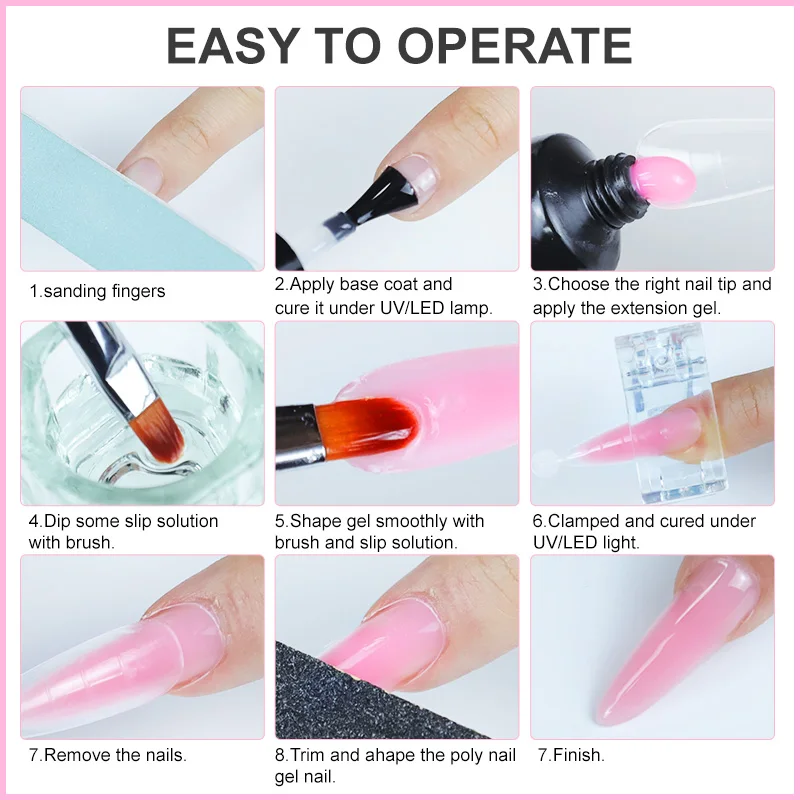 EASY TO OPERATE

1.sanding fingers

2.Apply base coat and cure it under UV/LED lamp.

3.Choose the right nail tip and apply the extension gel.

4.Dip some slip solution with brush.

5.Shape gel smoothly with brush and slip solution.

6.Clamped and cured under UV/LED light.

7.Remove the nails.

8.Trim and ahape the poly nail gel nail.

7.Finish.