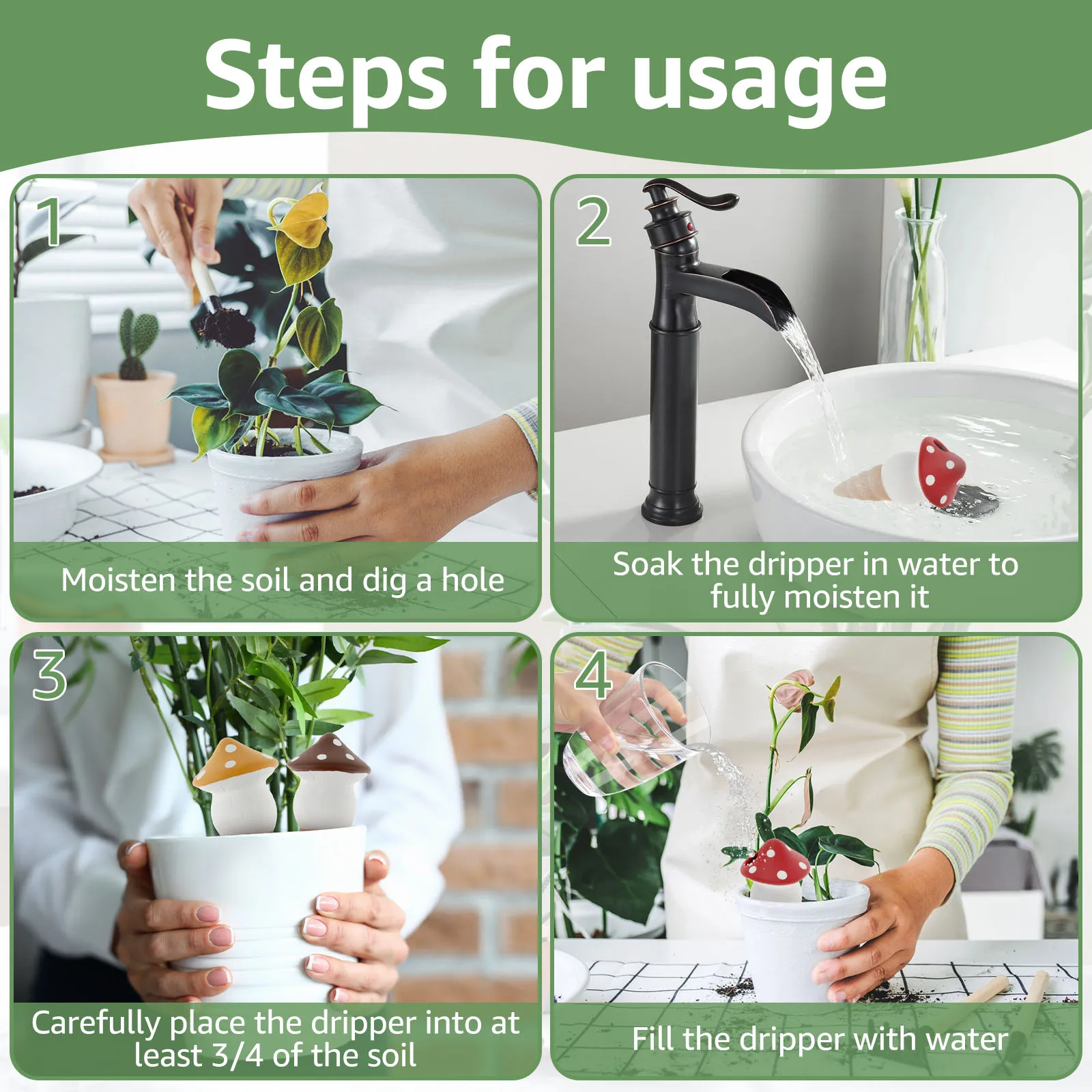 Steps for usage

1

Moisten the soil and dig a hole

2

Soak the dripper in water to fully moisten it

3

Carefully place the dripper into at least 3/4 of the soil

4

Fill the dripper with water