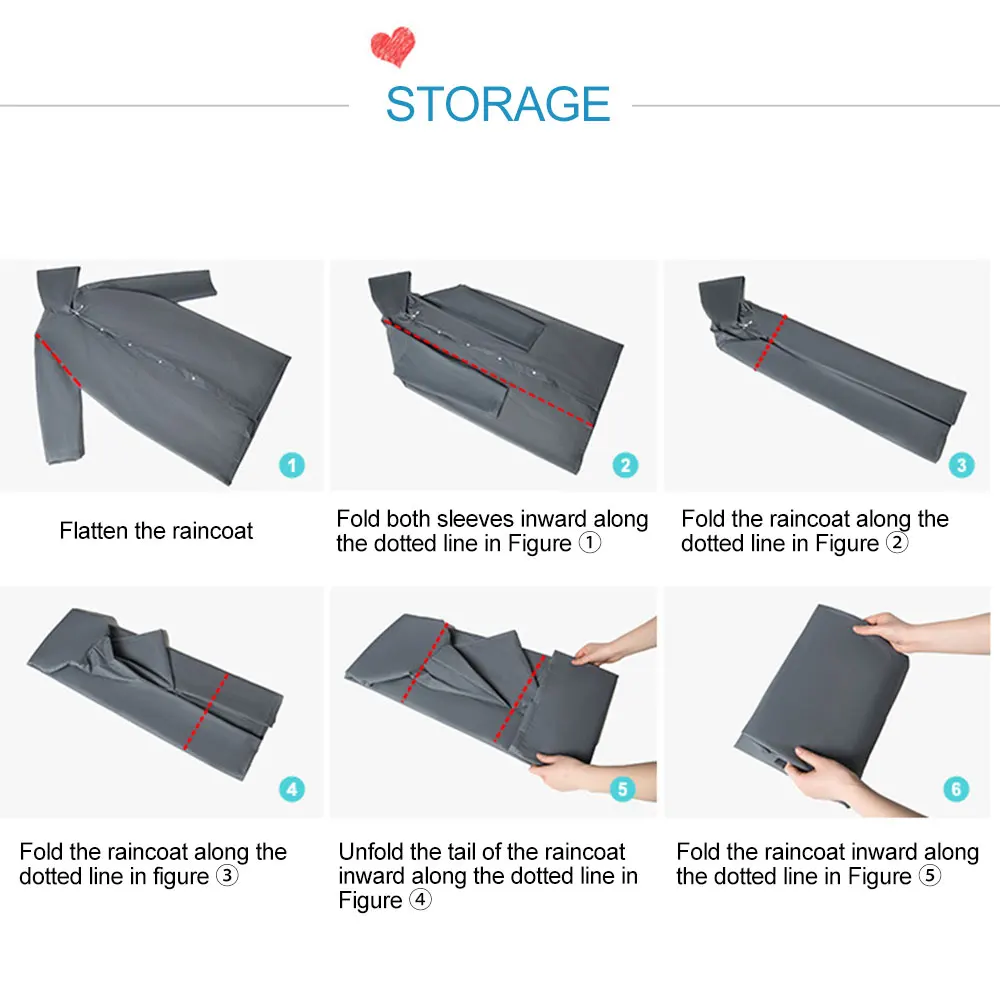 STORAGE

1

Flatten the raincoat

2

Fold both sleeves inward along the dotted line in Figure ①

3

Fold the raincoat along the dotted line in Figure ②

4

Fold the raincoat along the dotted line in figure ③

5

Unfold the tail of the raincoat inward along the dotted line in Figure ④

6

Fold the raincoat inward along the dotted line in Figure ⑤