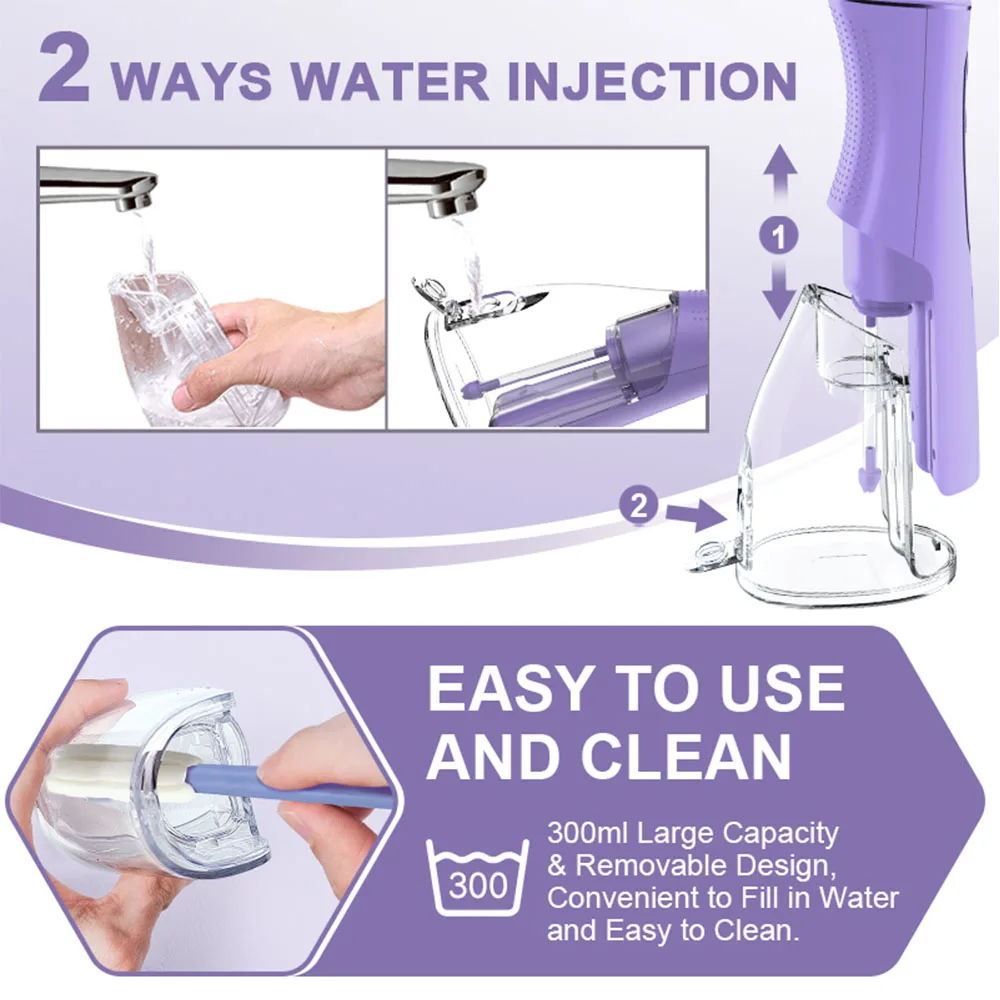 2 WAYS WATER INJECTION

1

2

EASY TO USE AND CLEAN

300

300ml Large Capacity & Removable Design, Convenient to Fill in Water and Easy to Clean.