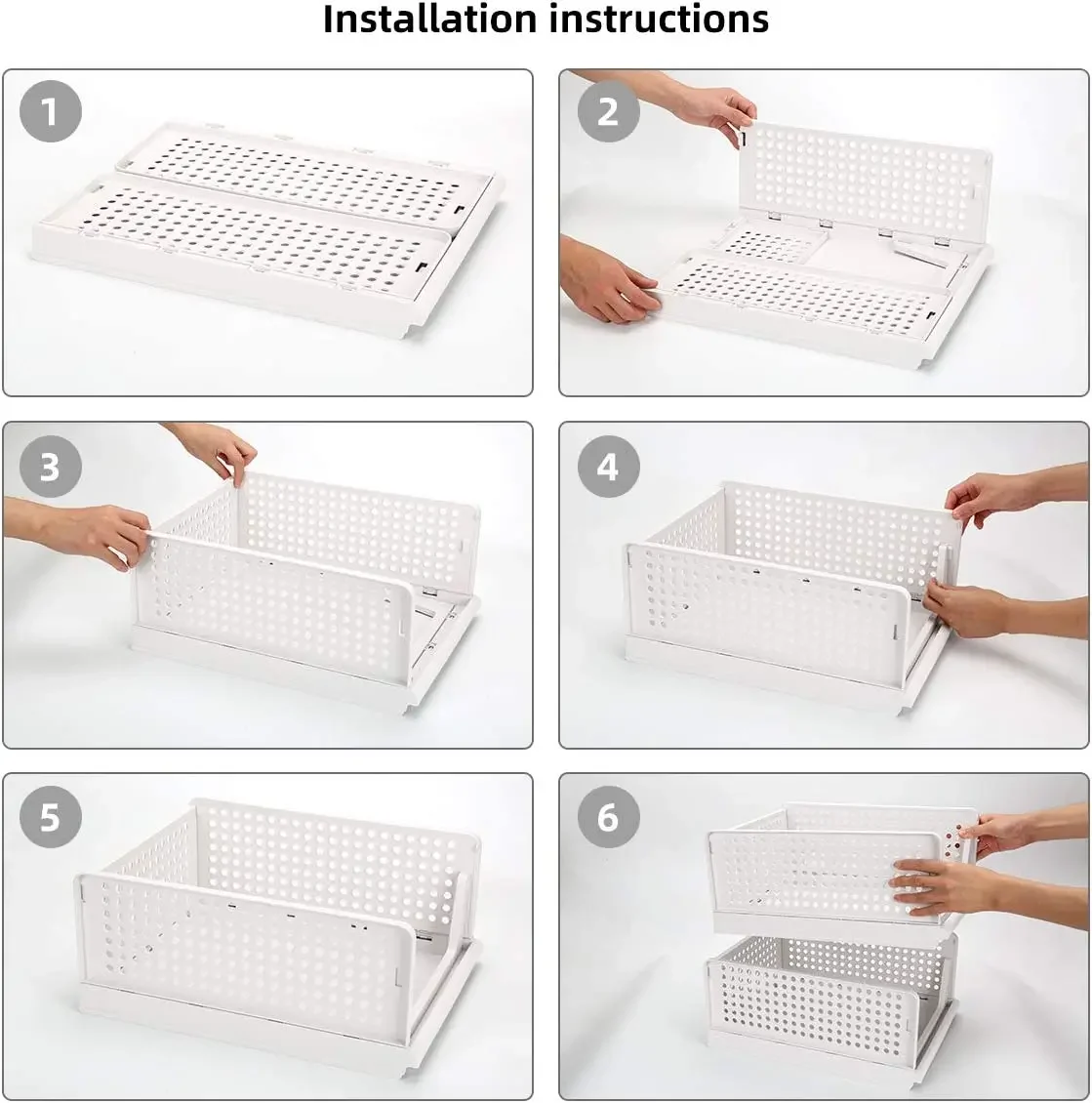 Installation instructions

1

2

3

4

5

6