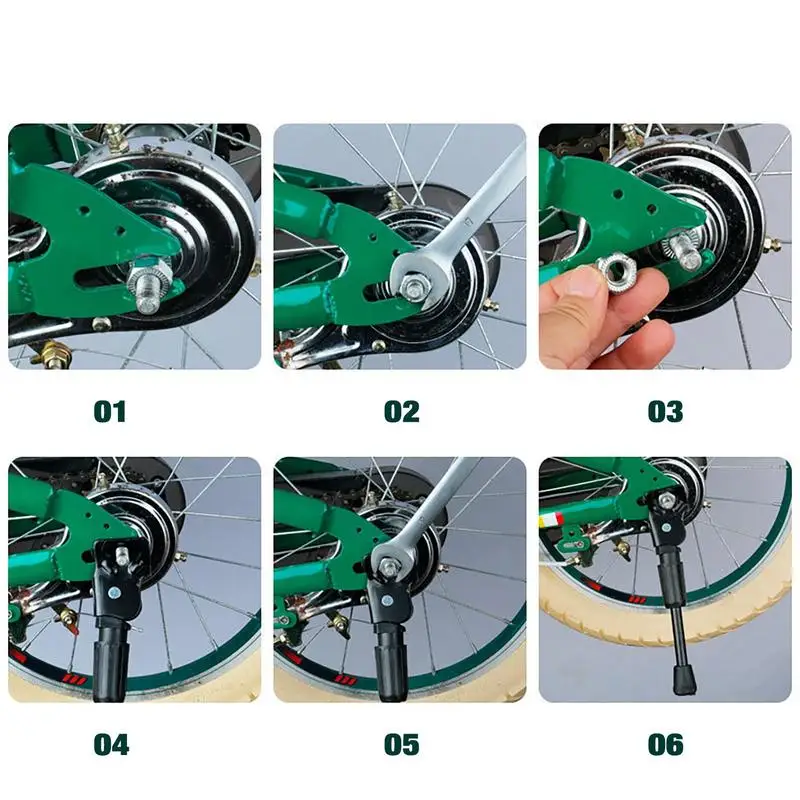 01

02

03

04

05

06