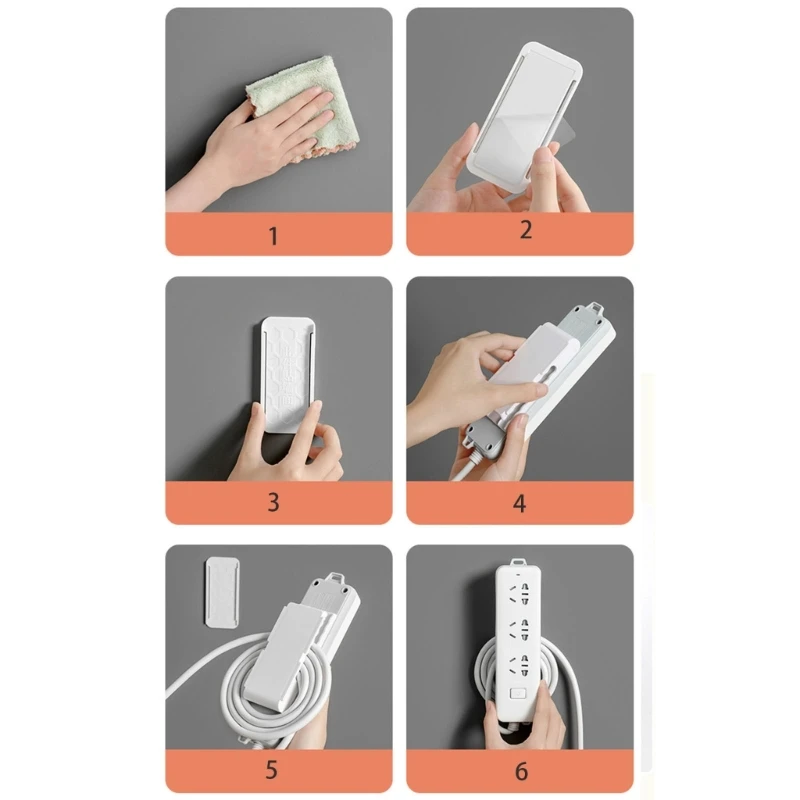 1

2

3

4

5

6