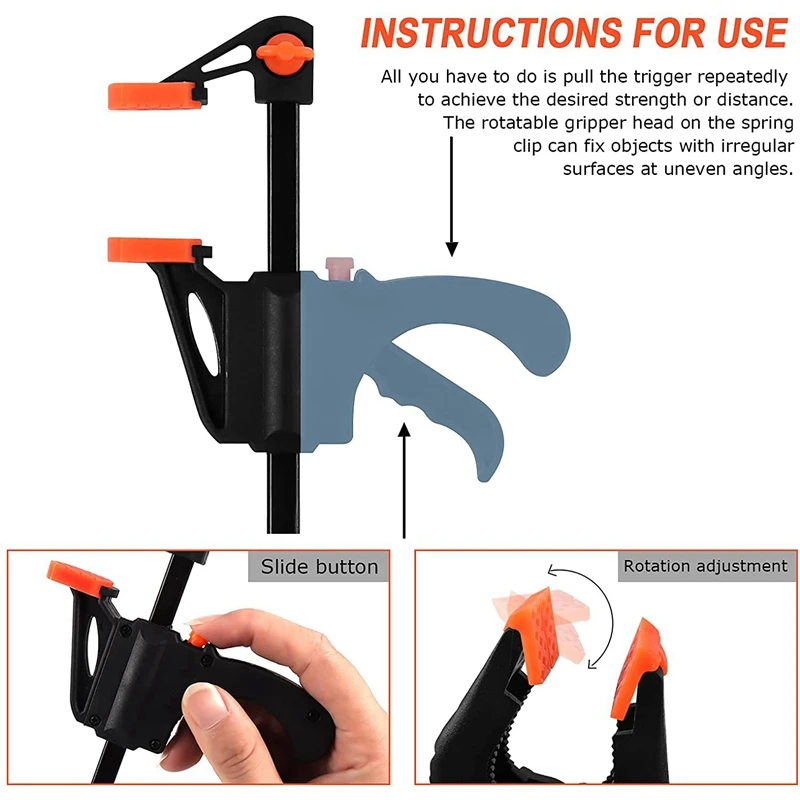 INSTRUCTIONS FOR USE

All you have to do is pull the trigger repeatedly to achieve the desired strength or distance. The rotatable gripper head on the spring clip can fix objects with irregular surfaces at uneven angles.

Slide button

Rotation adjustment