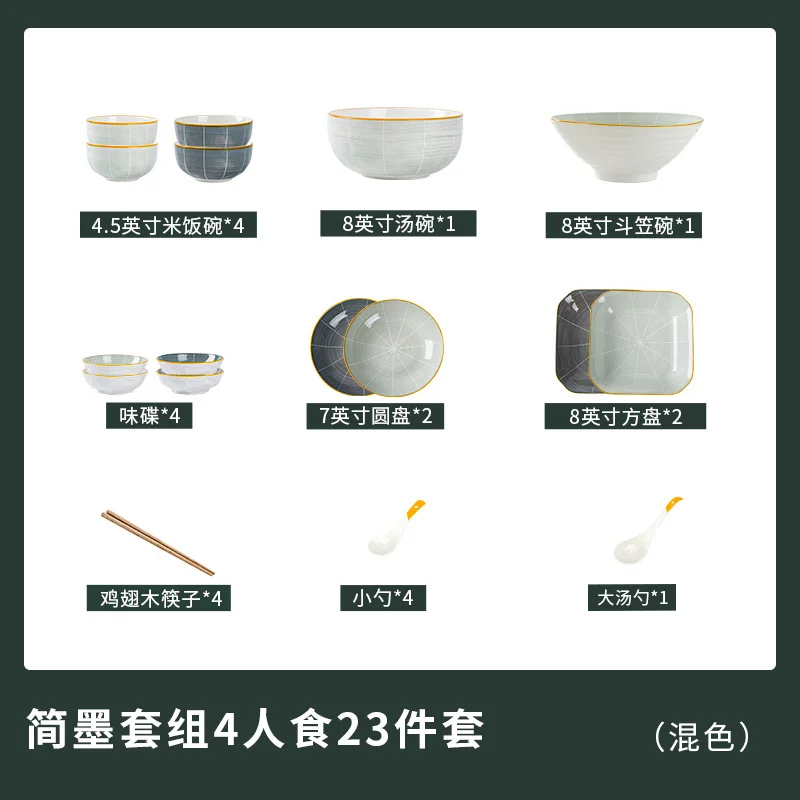 4.5英寸米饭碗*4

8英寸汤碗*1

8英寸斗笠碗*1

味碟*4

7英寸圆盘*2

8英寸方盘*2

鸡翅木筷子*4

小勺*4

大汤勺*1

简墨套组4人食23件套

（混色）