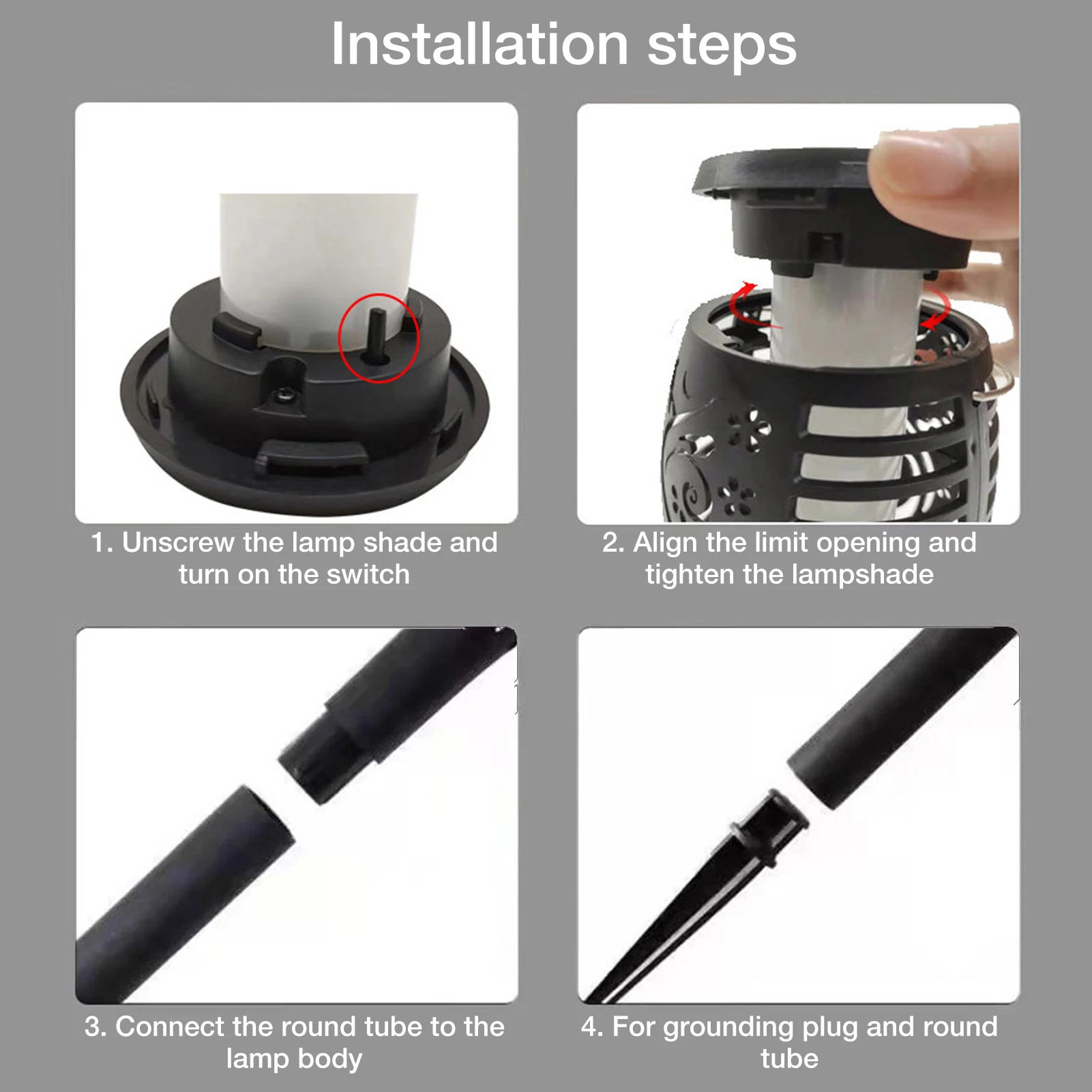 Installation steps

1. Unscrew the lamp shade and turn on the switch

2. Align the limit opening and tighten the lampshade

3. Connect the round tube to the lamp body

4. For grounding plug and round tube