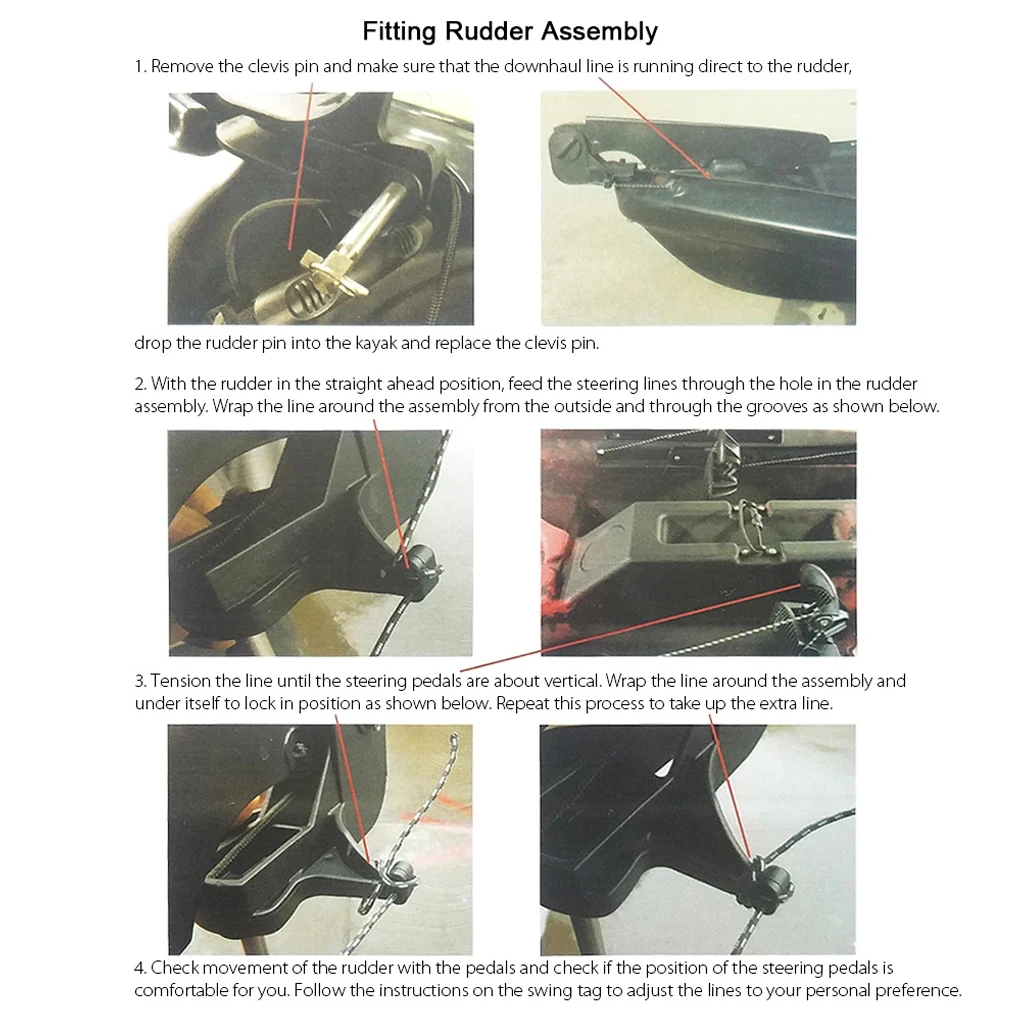 Fitting Rudder Assembly

1. Remove the clevis pin and make sure that the downhaul line is running direct to the rudder,

drop the rudder pin into the kayak and replace the clevis pin.

2. With the rudder in the straight ahead position, feed the steering lines through the hole in the rudder assembly. Wrap the line around the assembly from the outside and through the grooves as shown below.

3. Tension the line until the steering pedals are about vertical. Wrap the line around the assembly and under itself to lock in position as shown below. Repeat this process to take up the extra line.

4. Check movement of the rudder with the pedals and check if the position of the steering pedals is comfortable for you. Follow the instructions on the swing tag to adjust the lines to your personal preference.