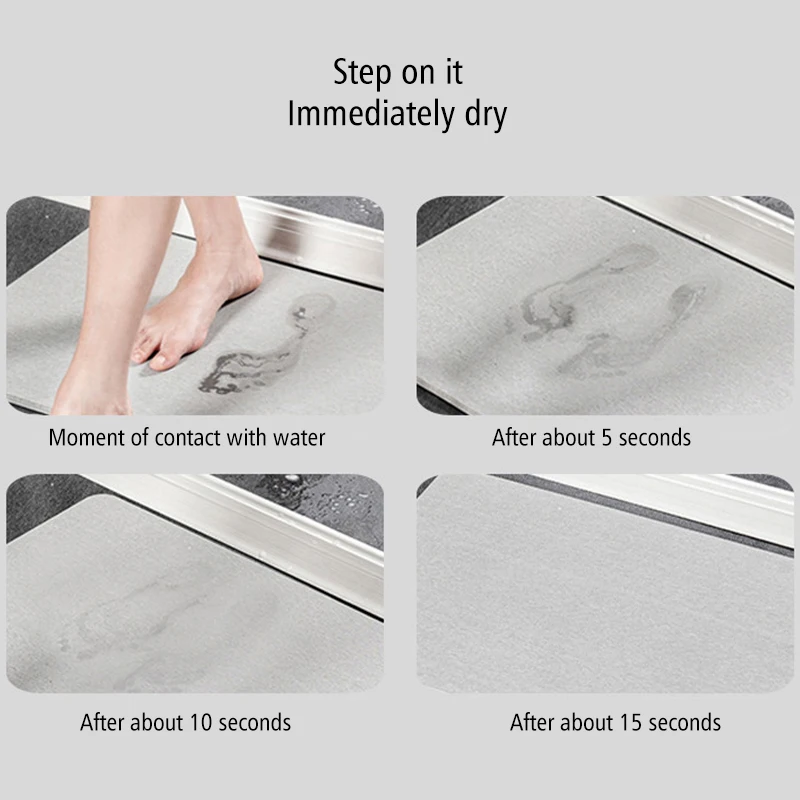 Step on it
Immediately dry

Moment of contact with water

After about 5 seconds

After about 10 seconds

After about 15 seconds