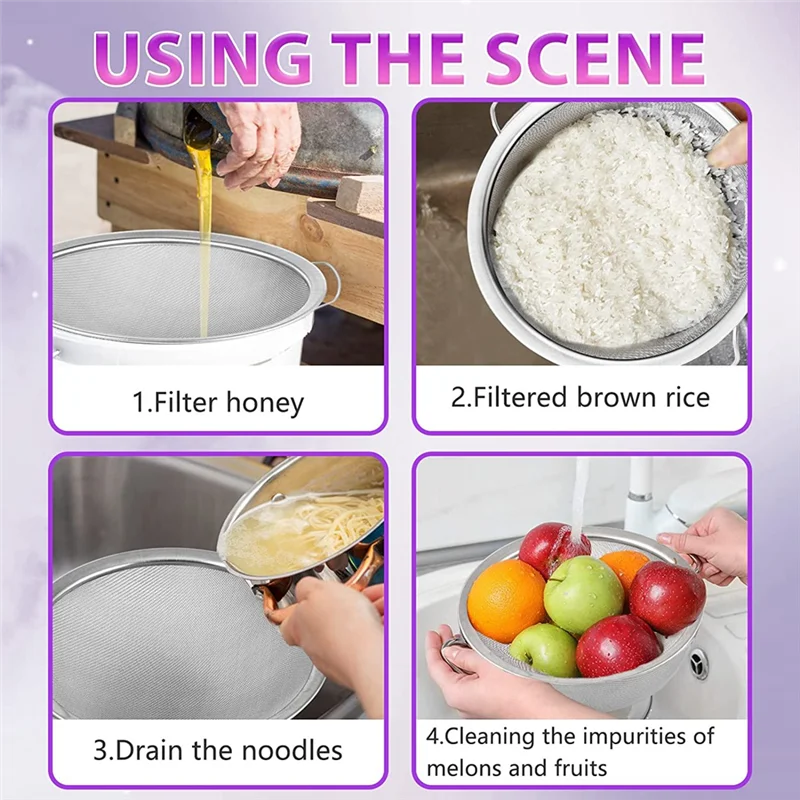 USING THE SCENE

1.Filter honey

2.Filtered brown rice

3.Drain the noodles

4.Cleaning the impurities of melons and fruits