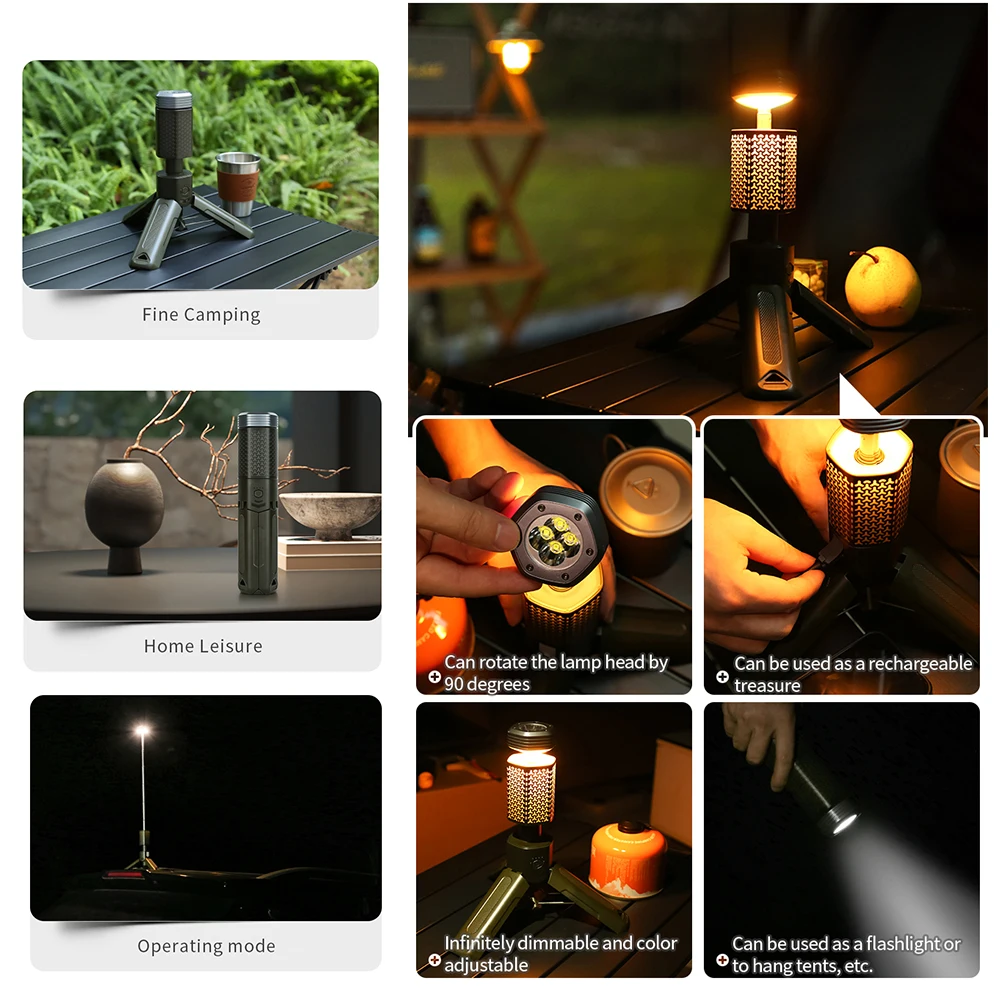 Fine Camping

Home Leisure

Operating mode

Can rotate the lamp head by 90 degrees

Can be used as a rechargeable treasure

Infinitely dimmable and color adjustable

Can be used as a flashlight or to hang tents, etc.