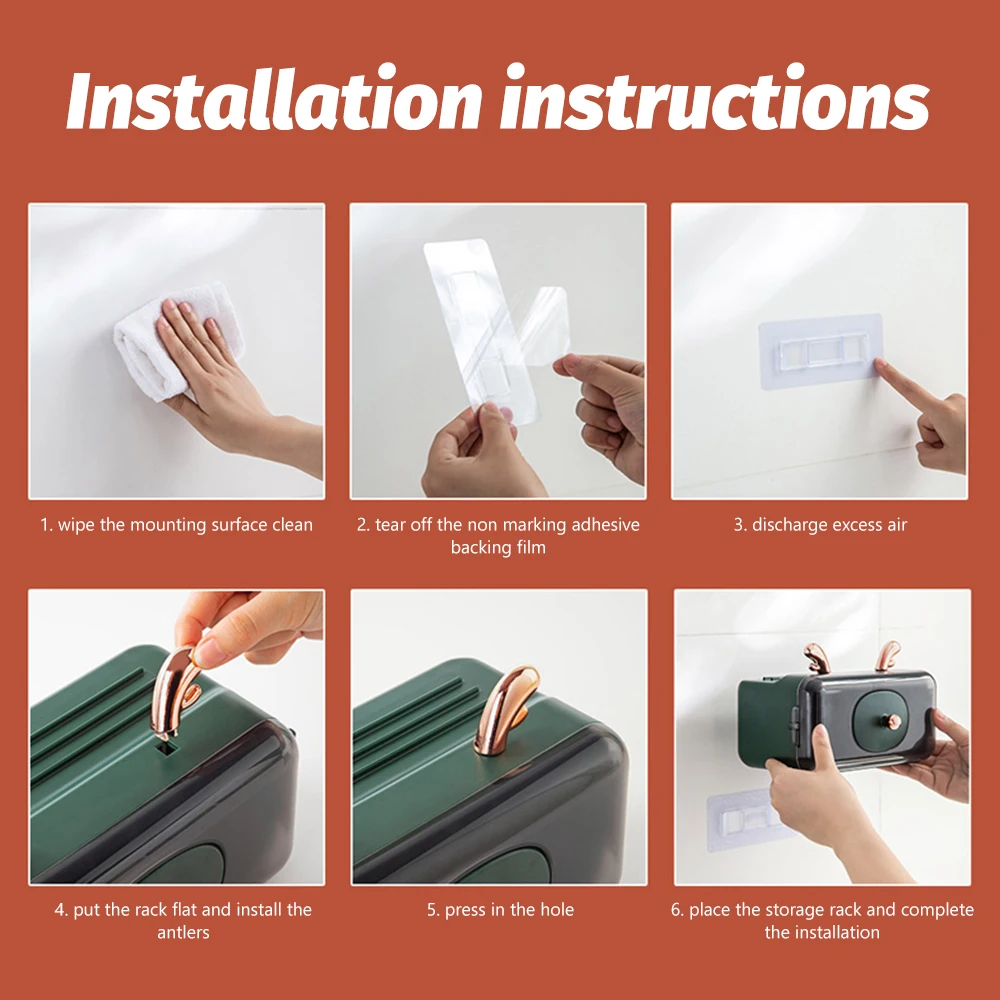 Installation instructions

1. wipe the mounting surface clean

2. tear off the non marking adhesive backing film

3. discharge excess air

4. put the rack flat and install the antlers

5. press in the hole

6. place the storage rack and complete the installation