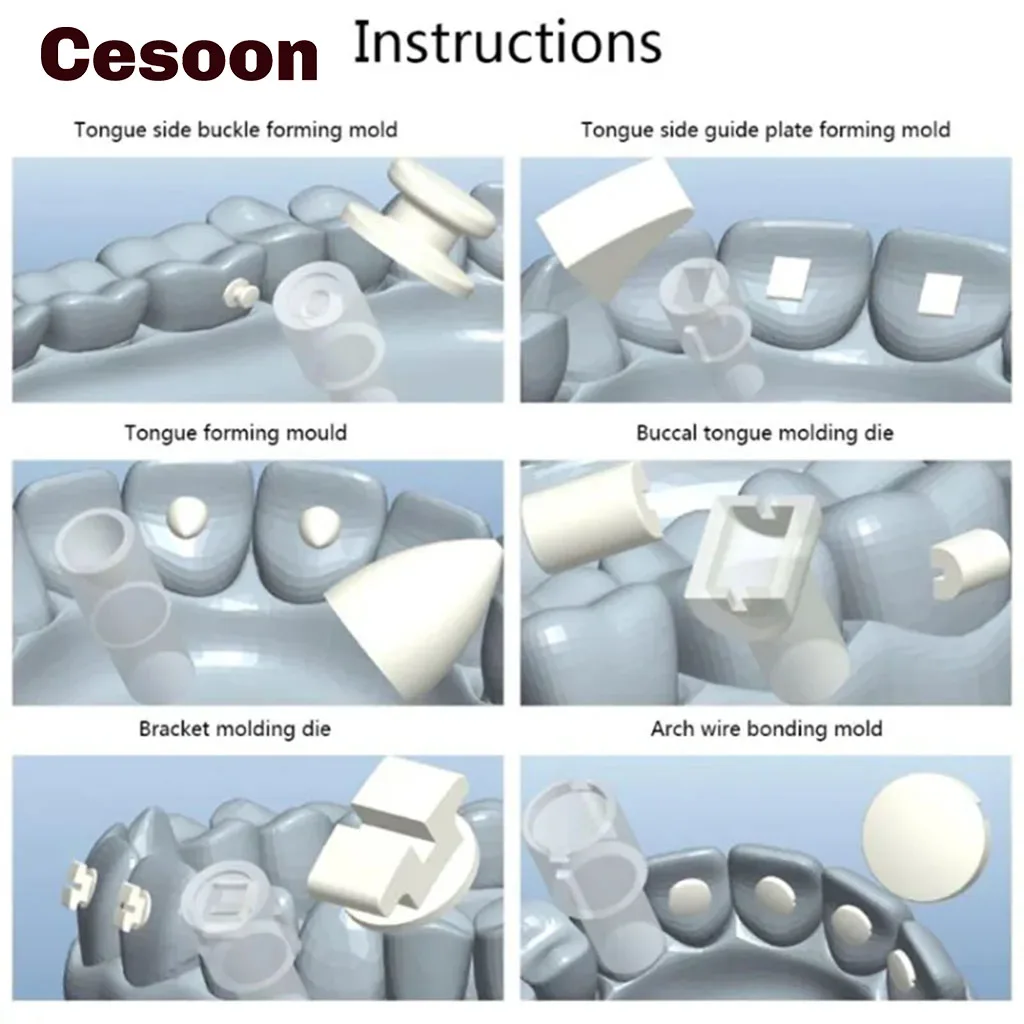 Cesoon Instructions

Tongue side buckle forming mold

Tongue side guide plate forming mold

Tongue forming mould

Buccal tongue molding die

Bracket molding die

Arch wire bonding mold