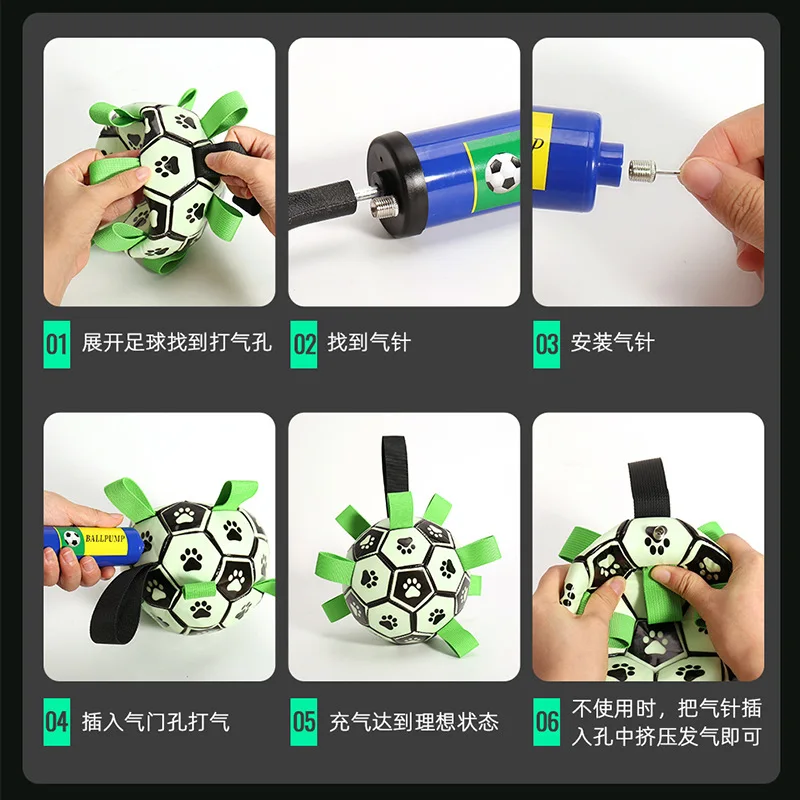 01 展开足球找到打气孔

02 找到气针

03 安装气针

BALLPUMP

04 插入气门孔打气

05 充气达到理想状态

06 不使用时，把气针插入孔中挤压发气即可