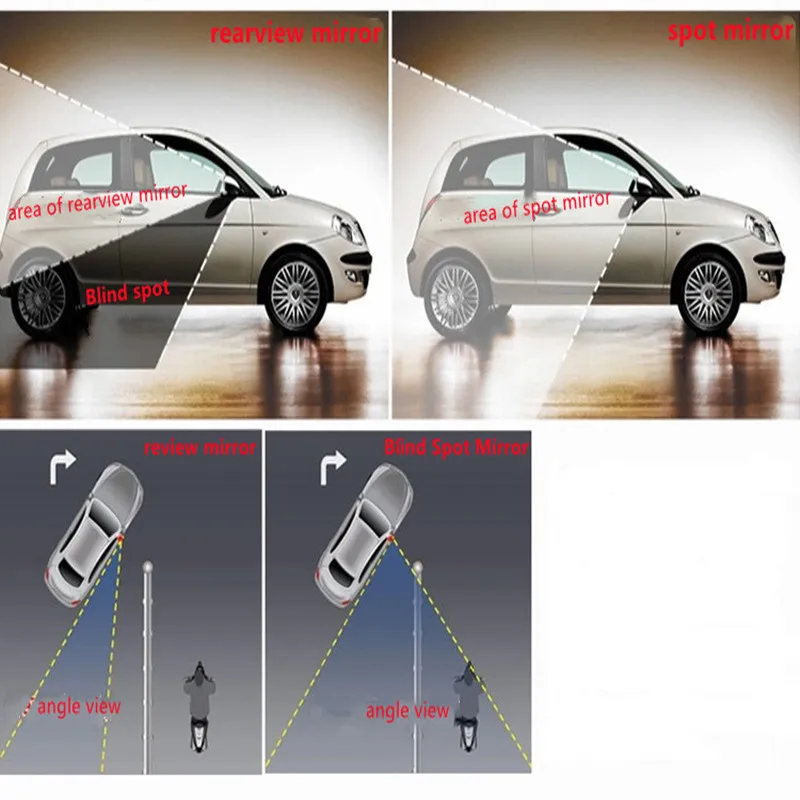 rearview mirror

area of rearview mirror

Blind spot

spot mirror

area of spot mirror

review mirror

angle view

Blind Spot Mirror

angle view