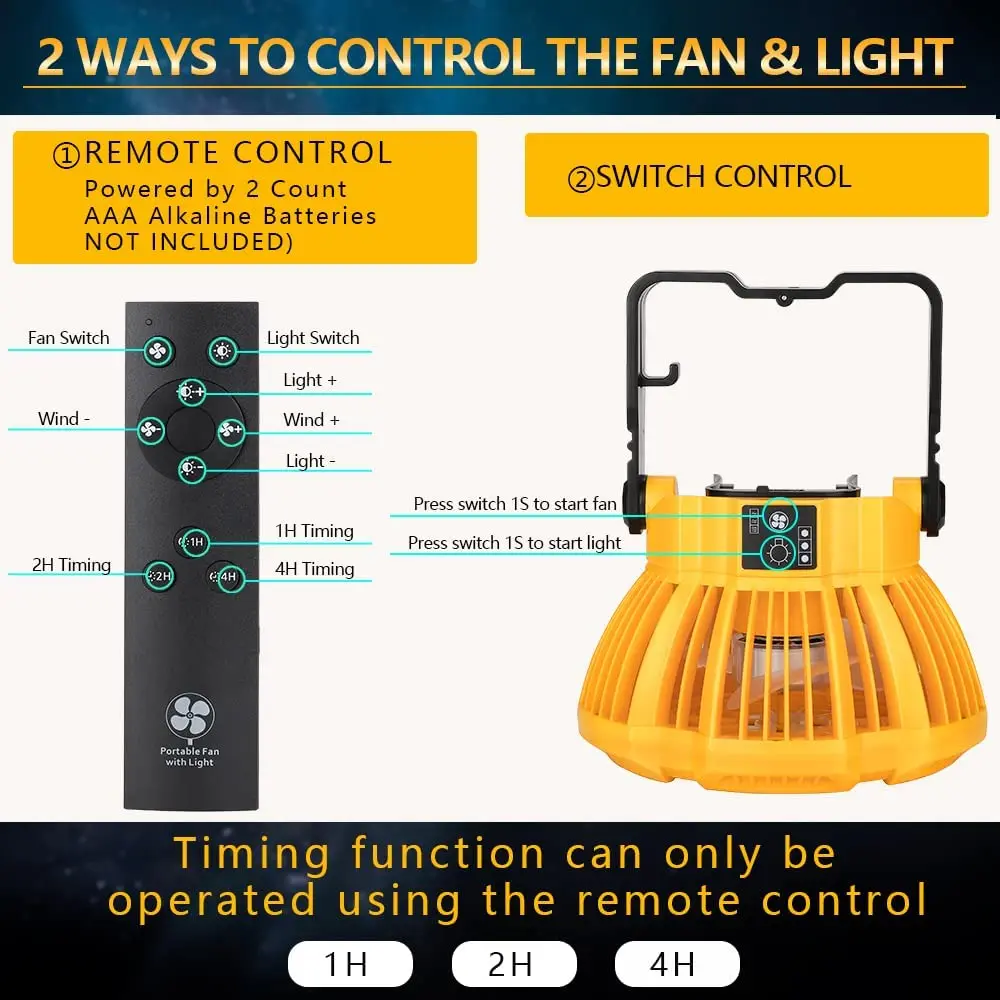 2 WAYS TO CONTROL THE FAN & LIGHT

①REMOTE CONTROL
Powered by 2 Count AAA Alkaline Batteries NOT INCLUDED)

②SWITCH CONTROL

Fan Switch

Light Switch

Light +

Wind -

Wind +

Light -

1H Timing

2H Timing

4H Timing

1H

2H

4H

Portable Fan with Light

Press switch 1S to start fan

Press switch 1S to start light

Timing function can only be operated using the remote control

1H

2H

4H