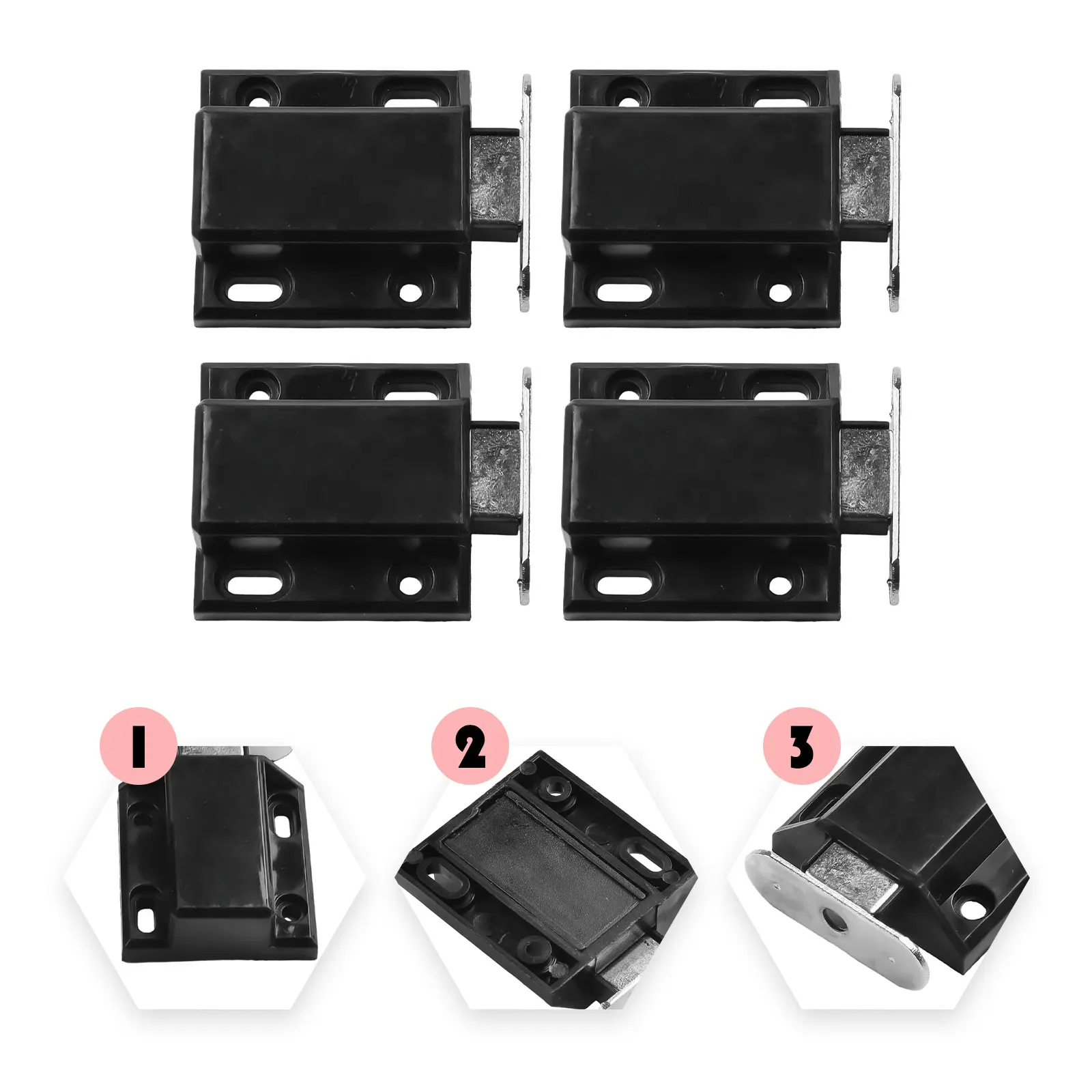 1

2

3