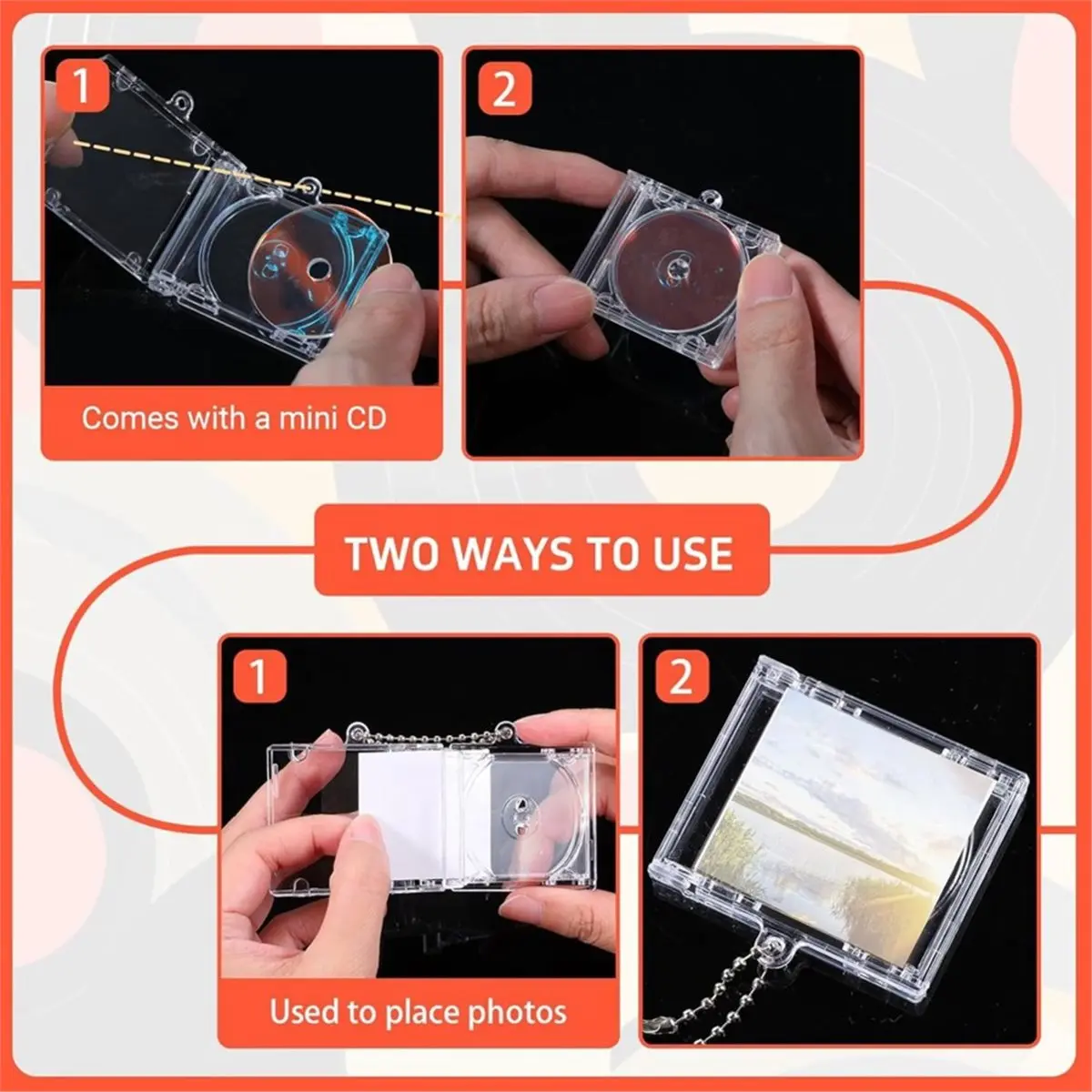 1

Comes with a mini CD

2

TWO WAYS TO USE

1

Used to place photos

2