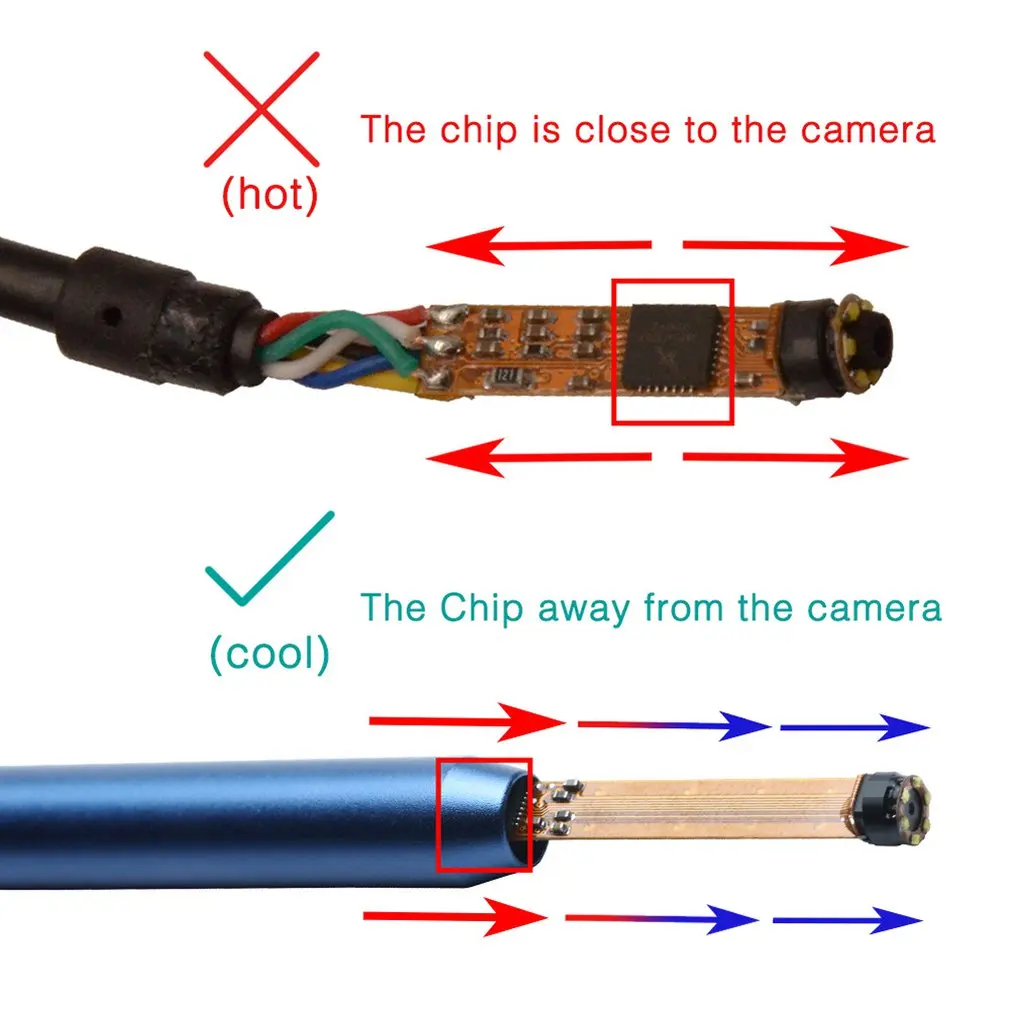 The chip is close to the camera
(hot)

121

The Chip away from the camera
(cool)